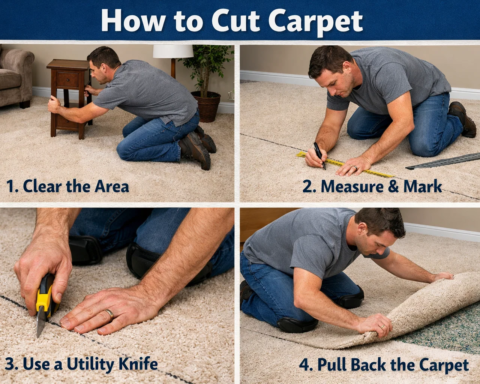 How to Cut Carpet

1. Clear the Area

2. Measure & Mark

3. Use a Utility Knife

4. Pull Back the Carpet