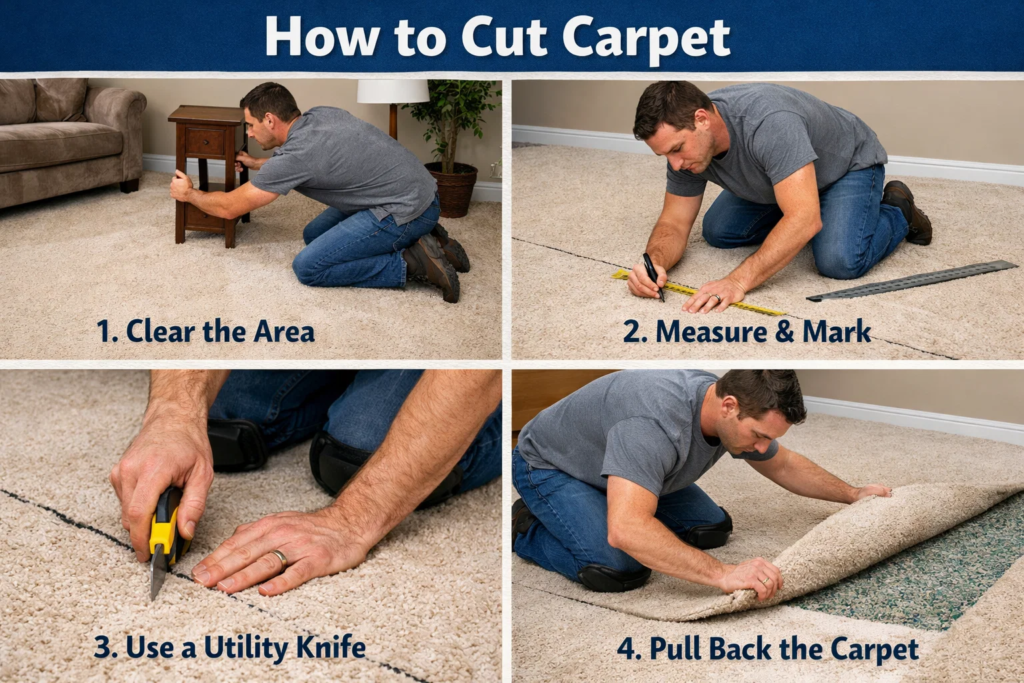 How to Cut Carpet

1. Clear the Area

2. Measure & Mark

3. Use a Utility Knife

4. Pull Back the Carpet