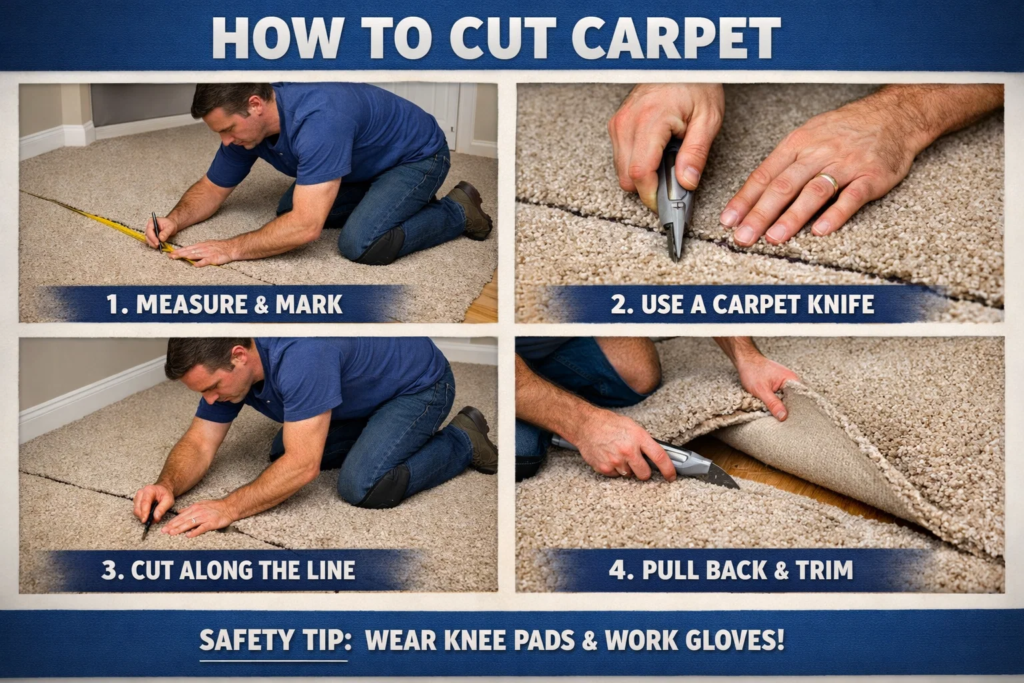 HOW TO CUT CARPET

1. MEASURE & MARK

2. USE A CARPET KNIFE

3. CUT ALONG THE LINE

4. PULL BACK & TRIM

SAFETY TIP: WEAR KNEE PADS & WORK GLOVES!