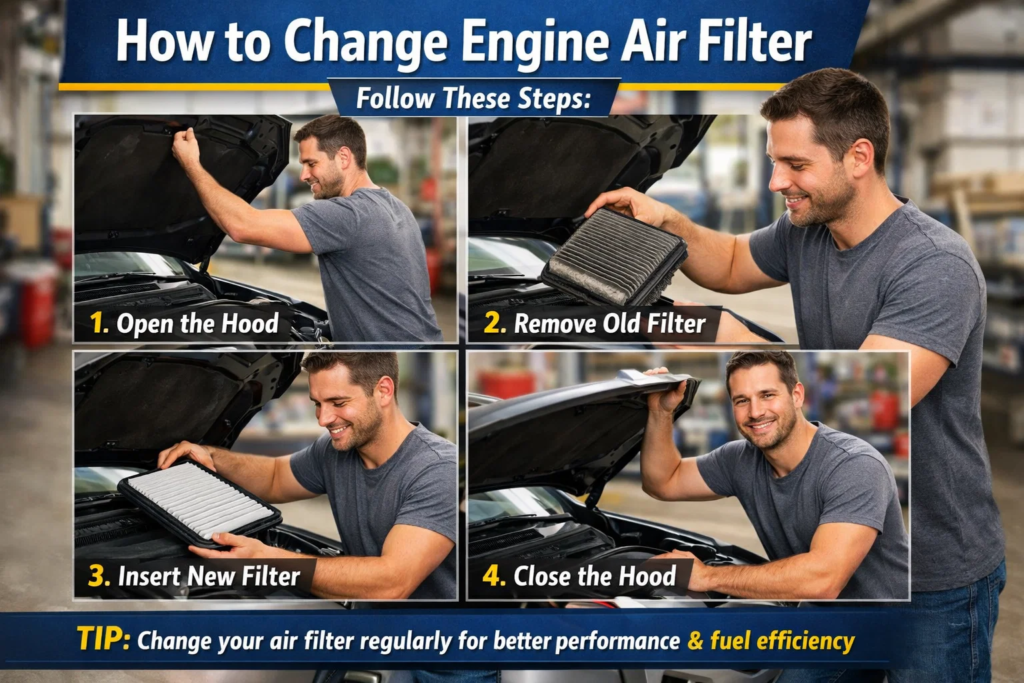 How to Change Engine Air Filter

Follow These Steps:

1. Open the Hood

2. Remove Old Filter

3. Insert New Filter

4. Close the Hood

TIP: Change your air filter regularly for better performance & fuel efficiency