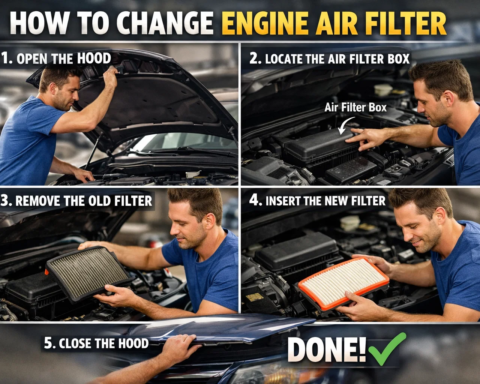 HOW TO CHANGE ENGINE AIR FILTER

1. OPEN THE HOOD

2. LOCATE THE AIR FILTER BOX

Air Filter Box

3. REMOVE THE OLD FILTER

4. INSERT THE NEW FILTER

5. CLOSE THE HOOD

DONE!