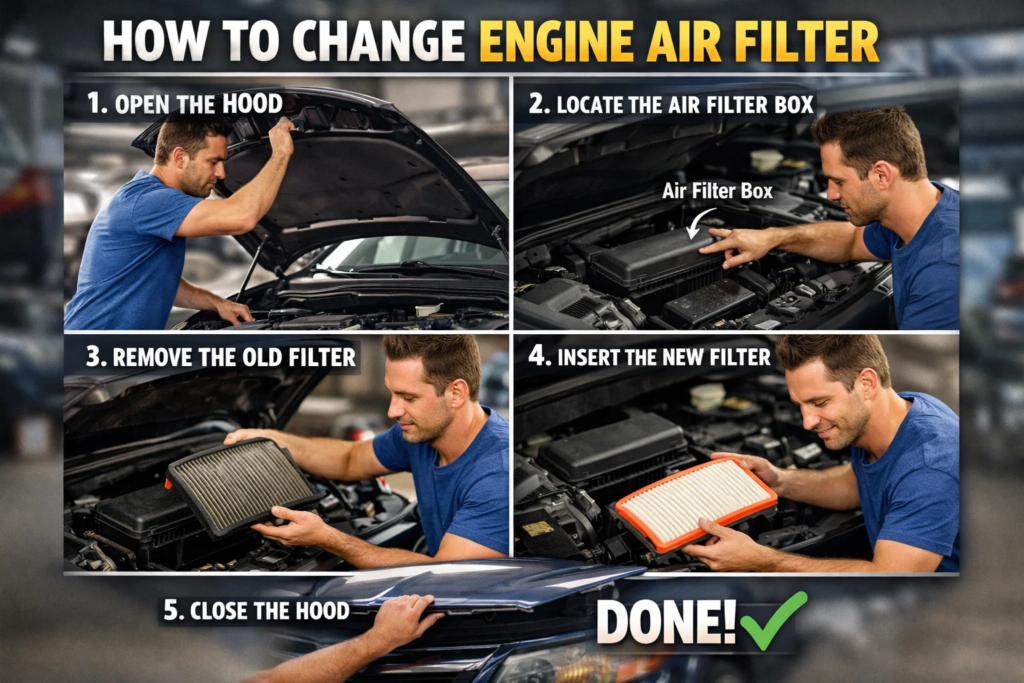 HOW TO CHANGE ENGINE AIR FILTER

1. OPEN THE HOOD

2. LOCATE THE AIR FILTER BOX

Air Filter Box

3. REMOVE THE OLD FILTER

4. INSERT THE NEW FILTER

5. CLOSE THE HOOD

DONE!