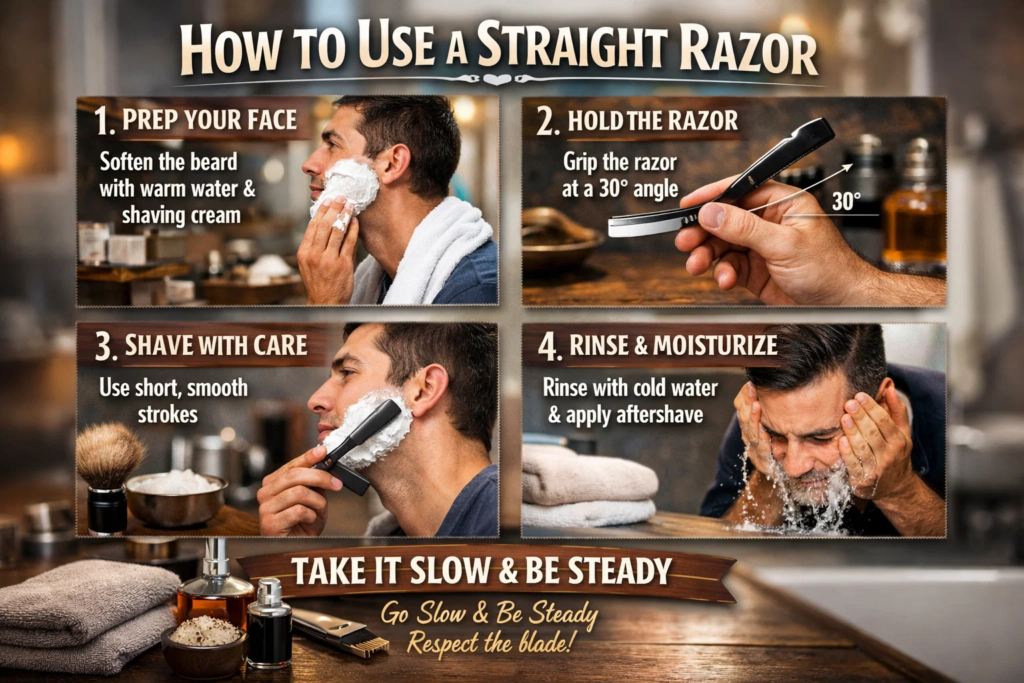 HOW TO USE A STRAIGHT RAZOR

1. PREP YOUR FACE

Soften the beard with warm water & shaving cream

2. HOLD THE RAZOR

Grip the razor at a 30° angle

30°

3. SHAVE WITH CARE

Use short, smooth strokes

4. RINSE & MOISTURIZE

Rinse with cold water & apply aftershave

TAKE IT SLOW & BE STEADY

Go Slow & Be Steady
Respect the blade!