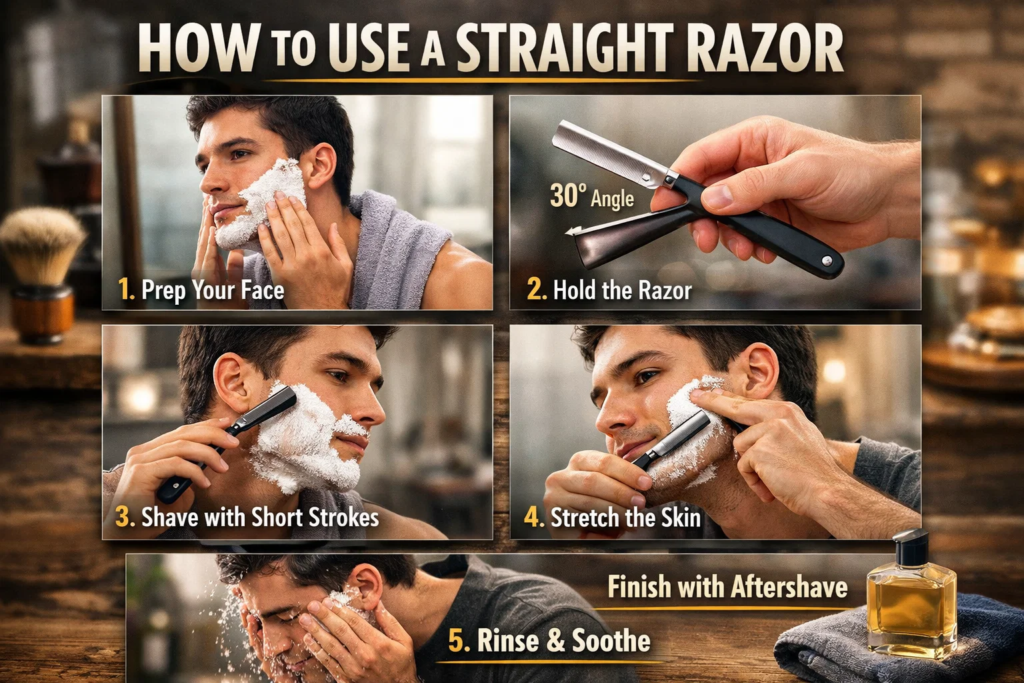 HOW TO USE A STRAIGHT RAZOR

1. Prep Your Face

30° Angle

2. Hold the Razor

3. Shave with Short Strokes

4. Stretch the Skin

Finish with Aftershave

5. Rinse & Soothe