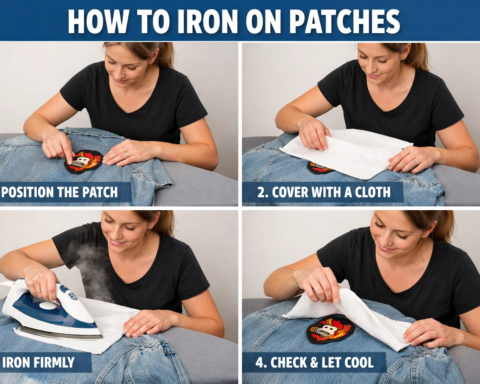 HOW TO IRON ON PATCHES

POSITION THE PATCH

2. COVER WITH A CLOTH

IRON FIRMLY

4. CHECK & LET COOL