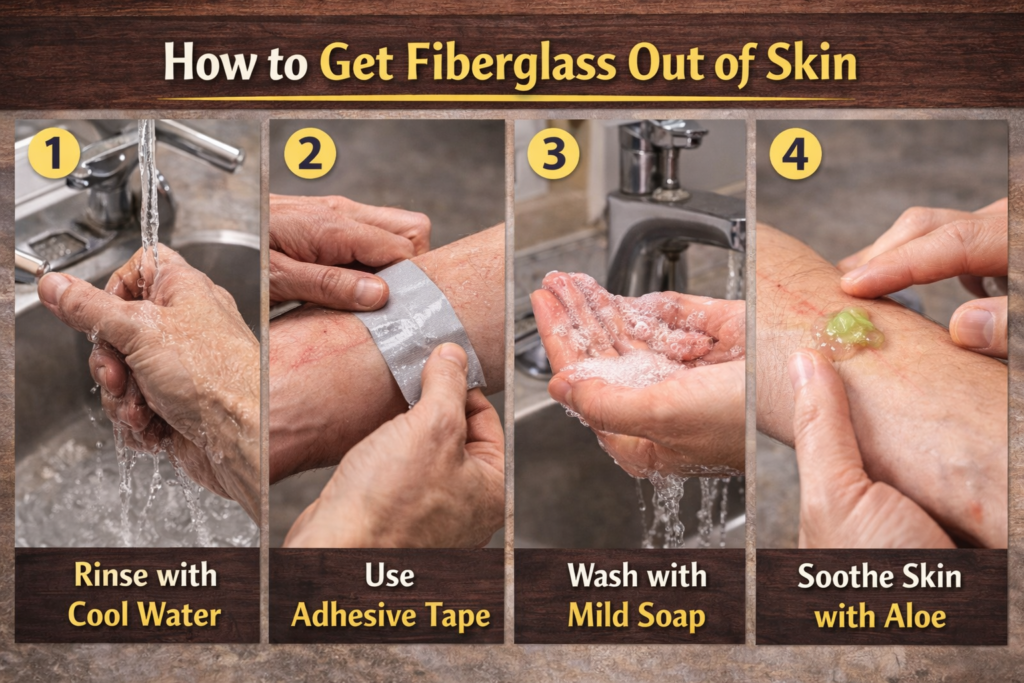 How to Get Fiberglass Out of Skin

1

Rinse with Cool Water

2

Use Adhesive Tape

3

Wash with Mild Soap

4

Soothe Skin with Aloe