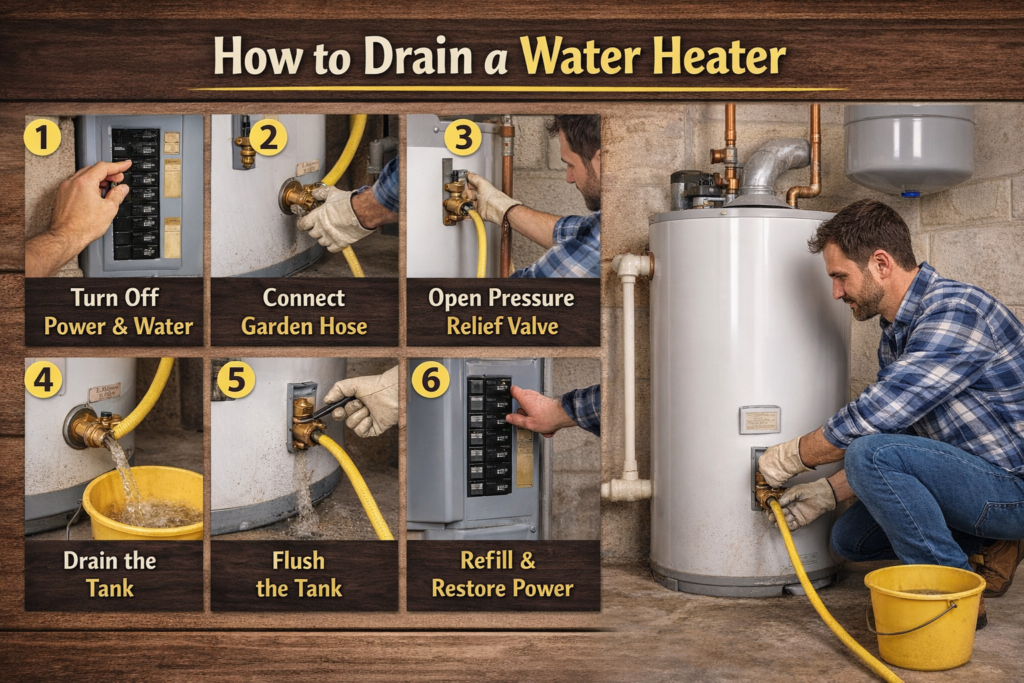 How to Drain a Water Heater

1
Turn Off Power & Water

2
Connect Garden Hose

3
Open Pressure Relief Valve

4
Drain the Tank

5
Flush the Tank

6
Refill & Restore Power