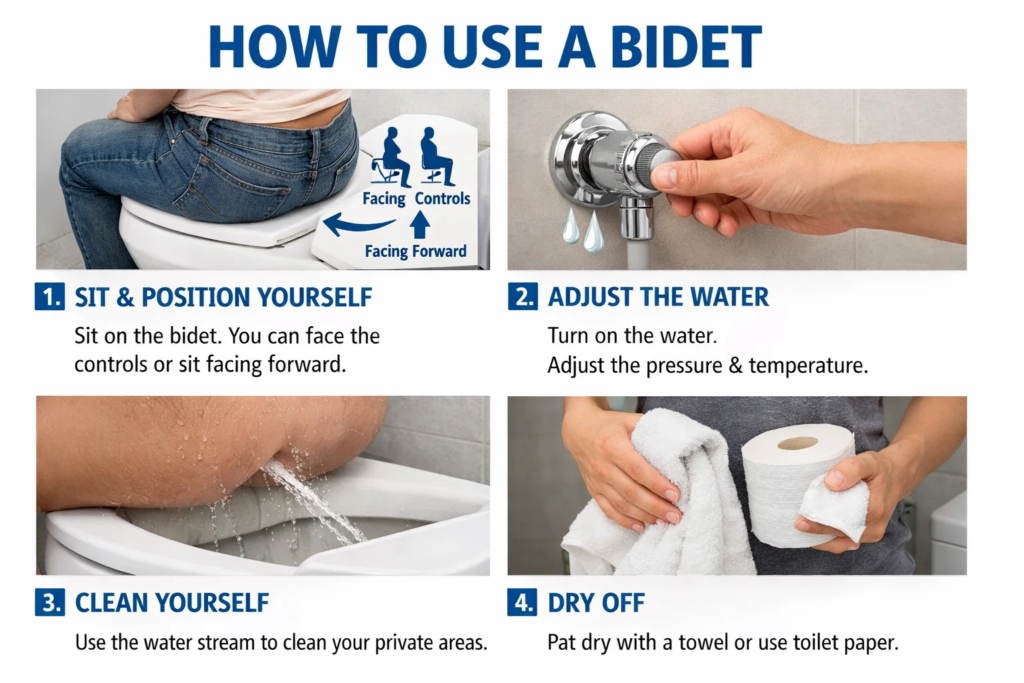 HOW TO USE A BIDET

Facing Controls

Facing Forward

1. SIT & POSITION YOURSELF

Sit on the bidet. You can face the controls or sit facing forward.

2. ADJUST THE WATER

Turn on the water.
Adjust the pressure & temperature.

3. CLEAN YOURSELF

Use the water stream to clean your private areas.

4. DRY OFF

Pat dry with a towel or use toilet paper.