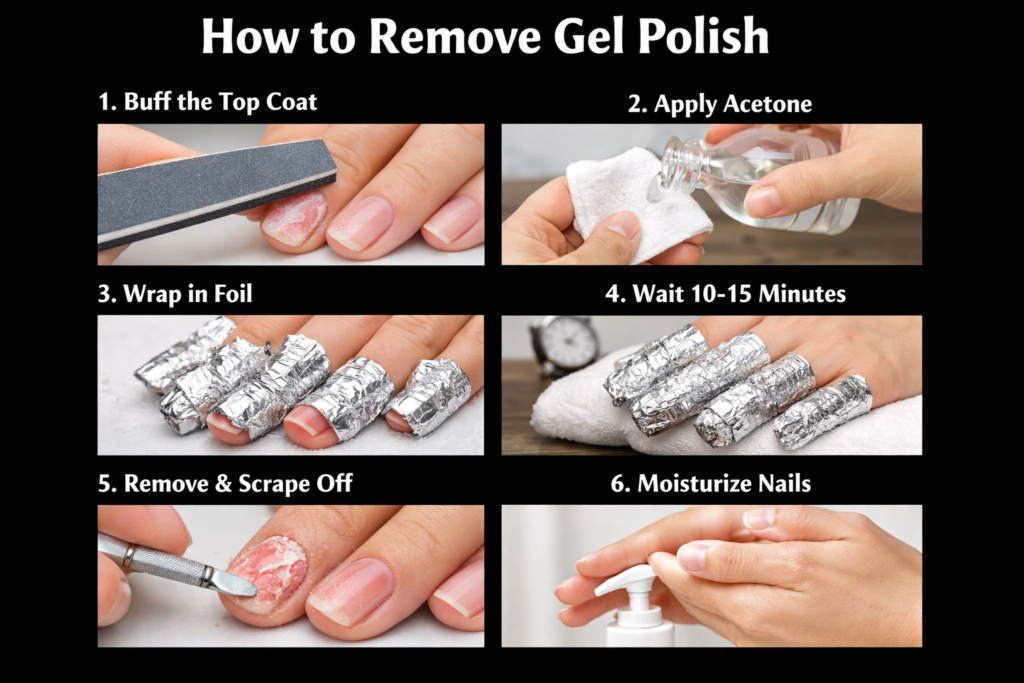 How to Remove Gel Polish

1. Buff the Top Coat

2. Apply Acetone

3. Wrap in Foil

4. Wait 10-15 Minutes

5. Remove & Scrape Off

6. Moisturize Nails