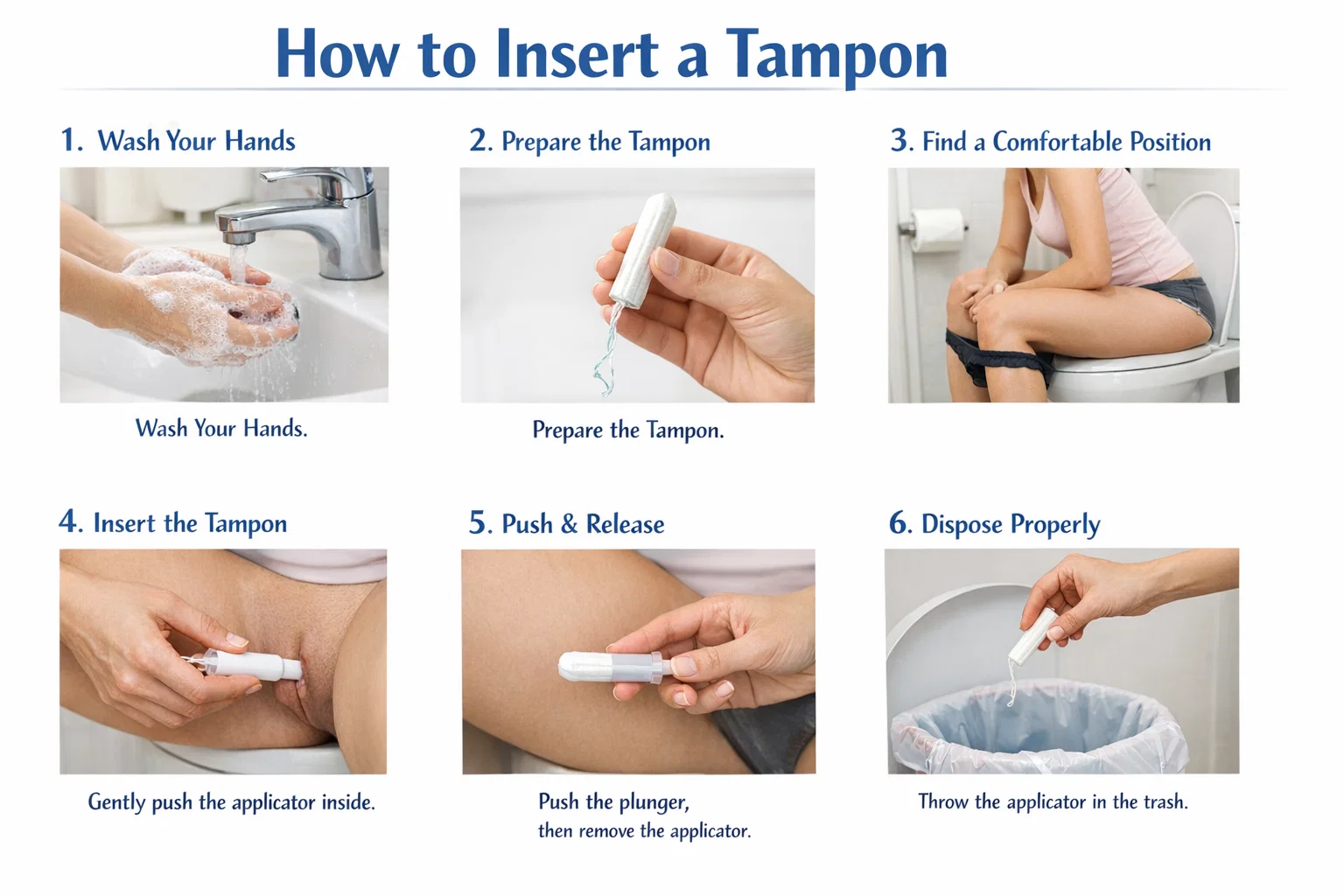 How to Insert a Tampon

1. Wash Your Hands

Wash Your Hands.

2. Prepare the Tampon

Prepare the Tampon.

3. Find a Comfortable Position

4. Insert the Tampon

Gently push the applicator inside.

5. Push & Release

Push the plunger, then remove the applicator.

6. Dispose Properly

Throw the applicator in the trash.