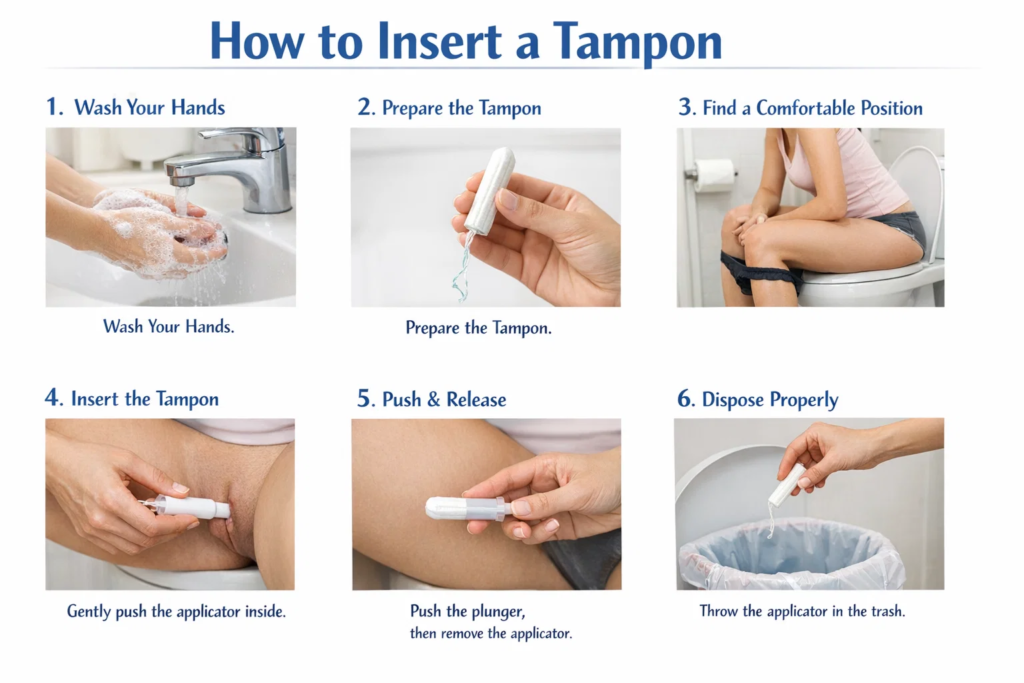 How to Insert a Tampon

1. Wash Your Hands

Wash Your Hands.

2. Prepare the Tampon

Prepare the Tampon.

3. Find a Comfortable Position

4. Insert the Tampon

Gently push the applicator inside.

5. Push & Release

Push the plunger, then remove the applicator.

6. Dispose Properly

Throw the applicator in the trash.