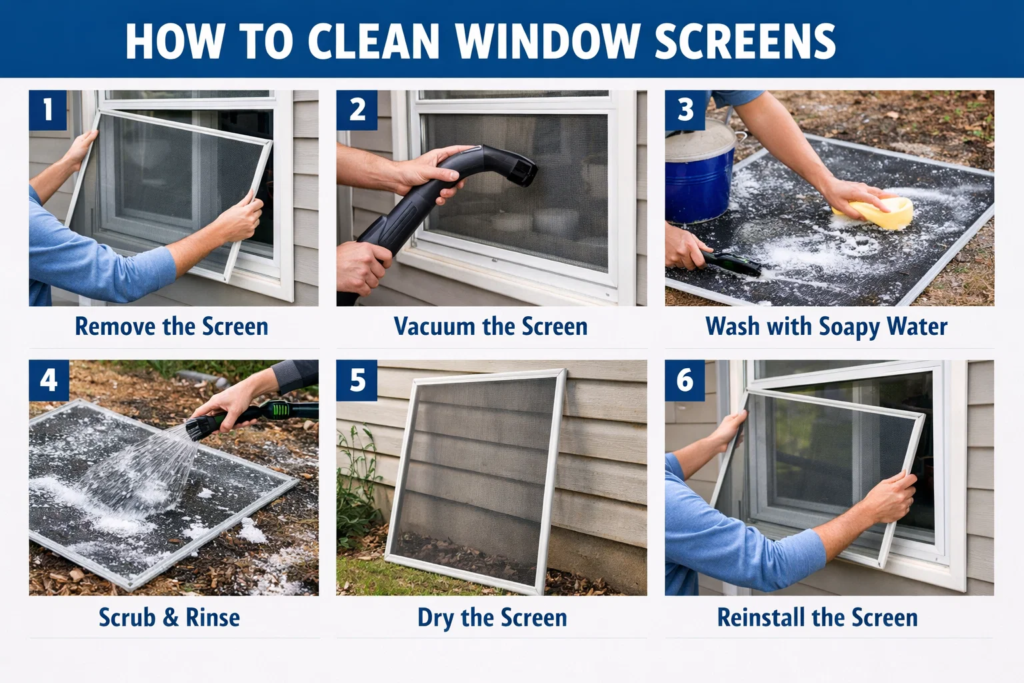 HOW TO CLEAN WINDOW SCREENS

1
Remove the Screen

2
Vacuum the Screen

3
Wash with Soapy Water

4
Scrub & Rinse

5
Dry the Screen

6
Reinstall the Screen