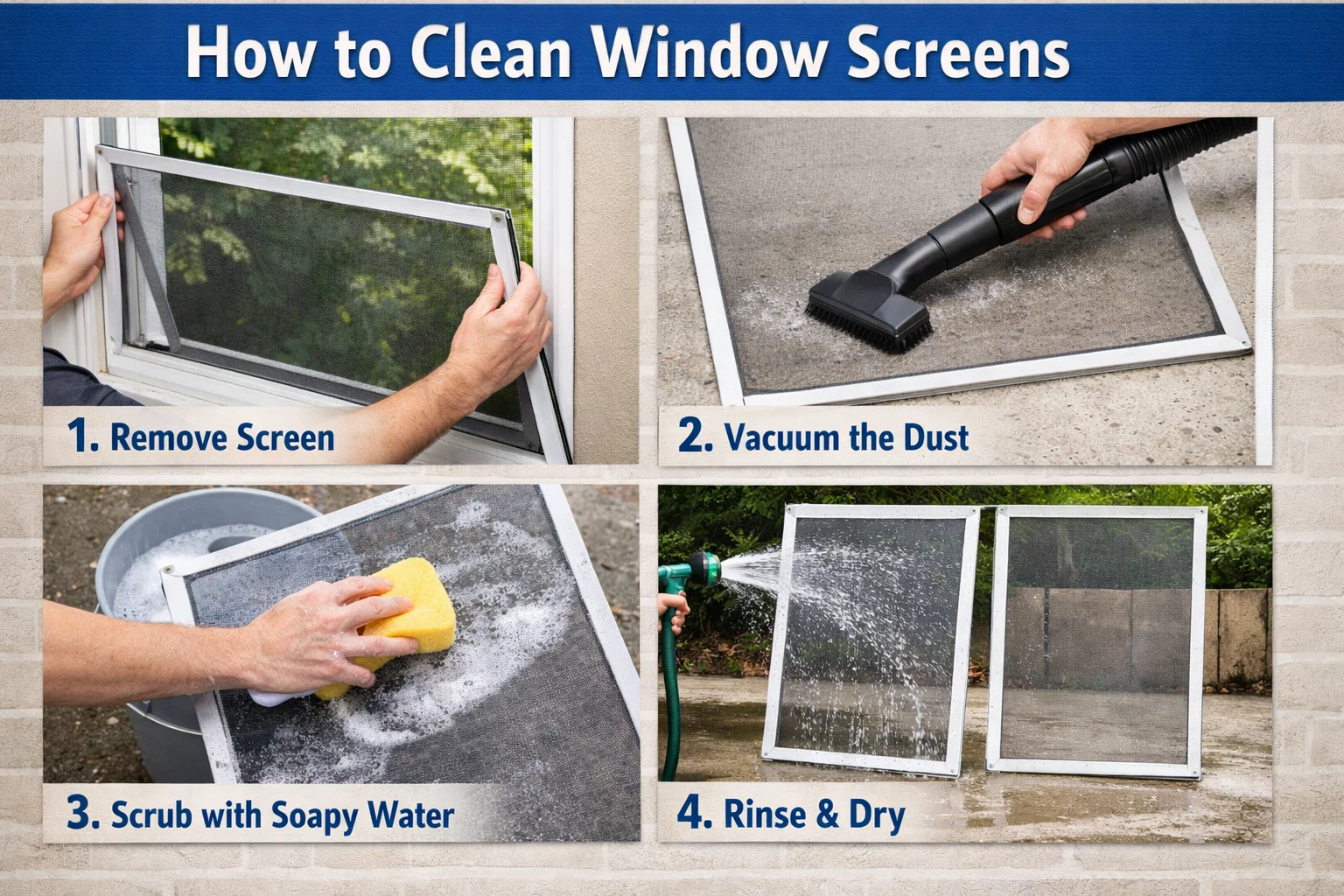 How to Clean Window Screens

1. Remove Screen

2. Vacuum the Dust

3. Scrub with Soapy Water

4. Rinse & Dry