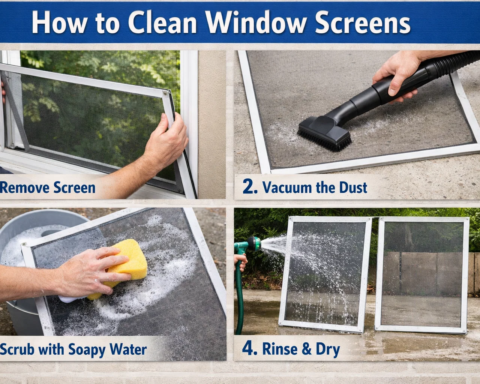 How to Clean Window Screens

Remove Screen

2. Vacuum the Dust

Scrub with Soapy Water

4. Rinse & Dry