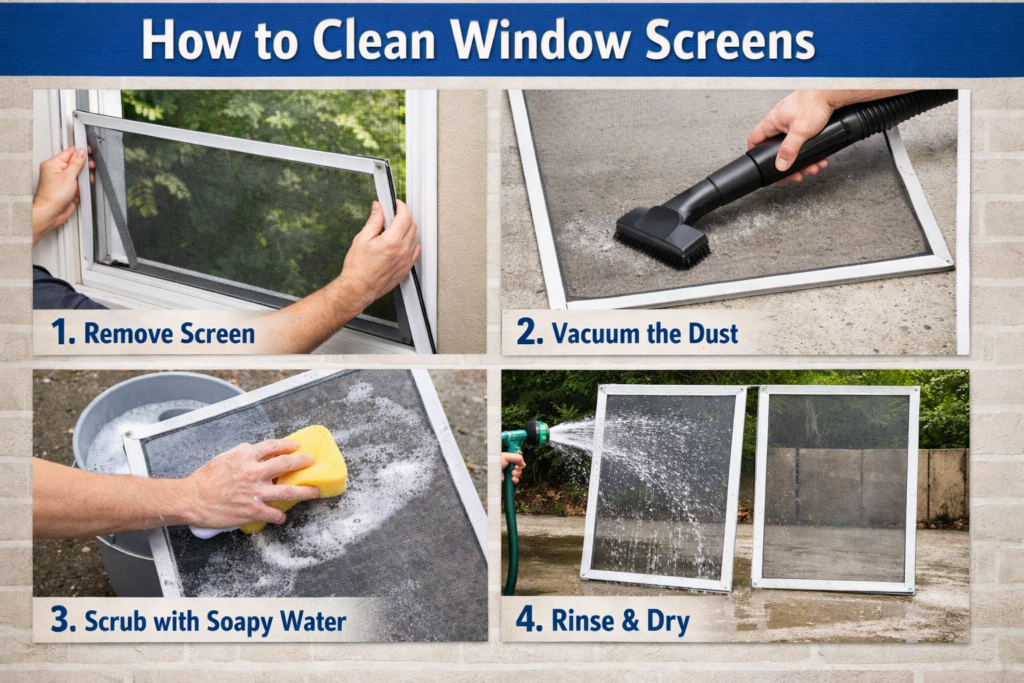 How to Clean Window Screens

1. Remove Screen

2. Vacuum the Dust

3. Scrub with Soapy Water

4. Rinse & Dry