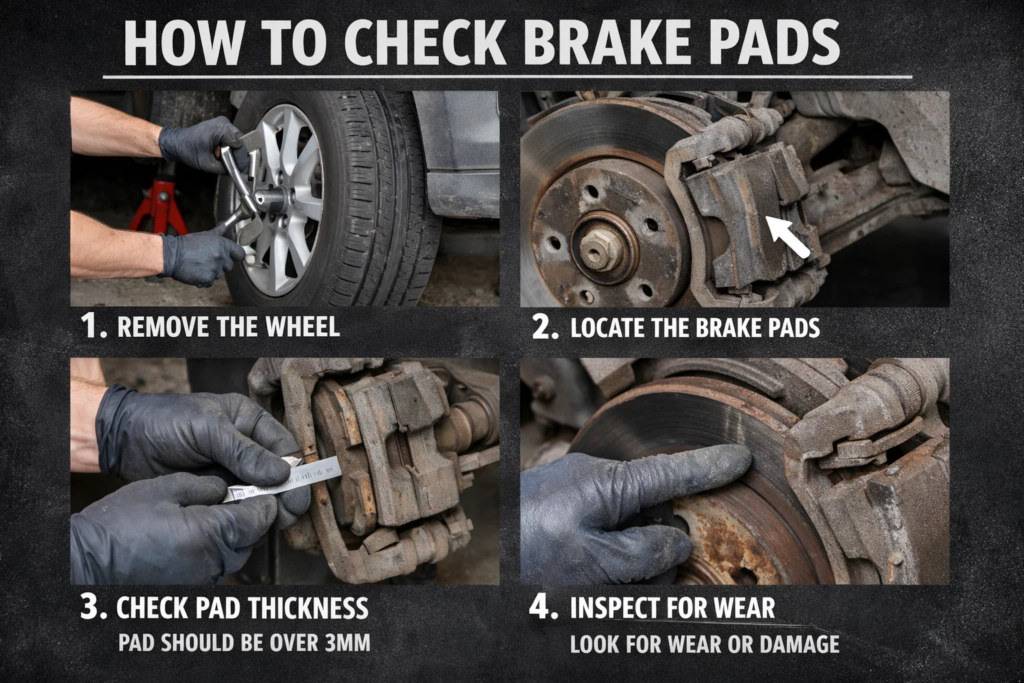 HOW TO CHECK BRAKE PADS

1. REMOVE THE WHEEL

2. LOCATE THE BRAKE PADS

3. CHECK PAD THICKNESS
PAD SHOULD BE OVER 3MM

4. INSPECT FOR WEAR
LOOK FOR WEAR OR DAMAGE