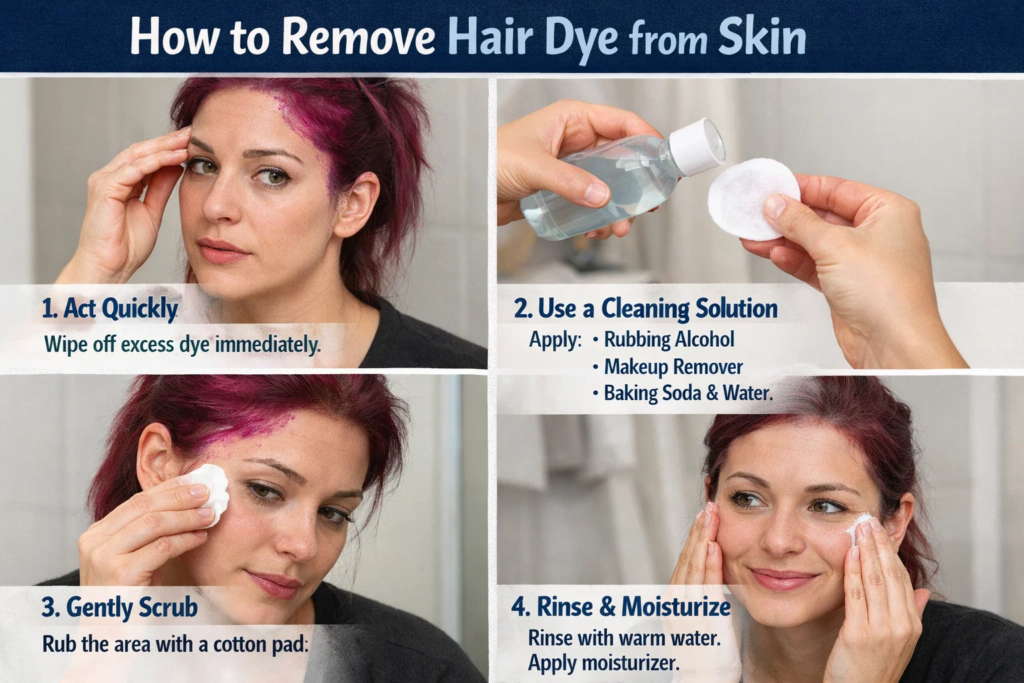 How to Remove Hair Dye from Skin

1. Act Quickly
Wipe off excess dye immediately.

2. Use a Cleaning Solution
Apply: • Rubbing Alcohol
• Makeup Remover
• Baking Soda & Water.

3. Gently Scrub
Rub the area with a cotton pad:

4. Rinse & Moisturize
Rinse with warm water.
Apply moisturizer.