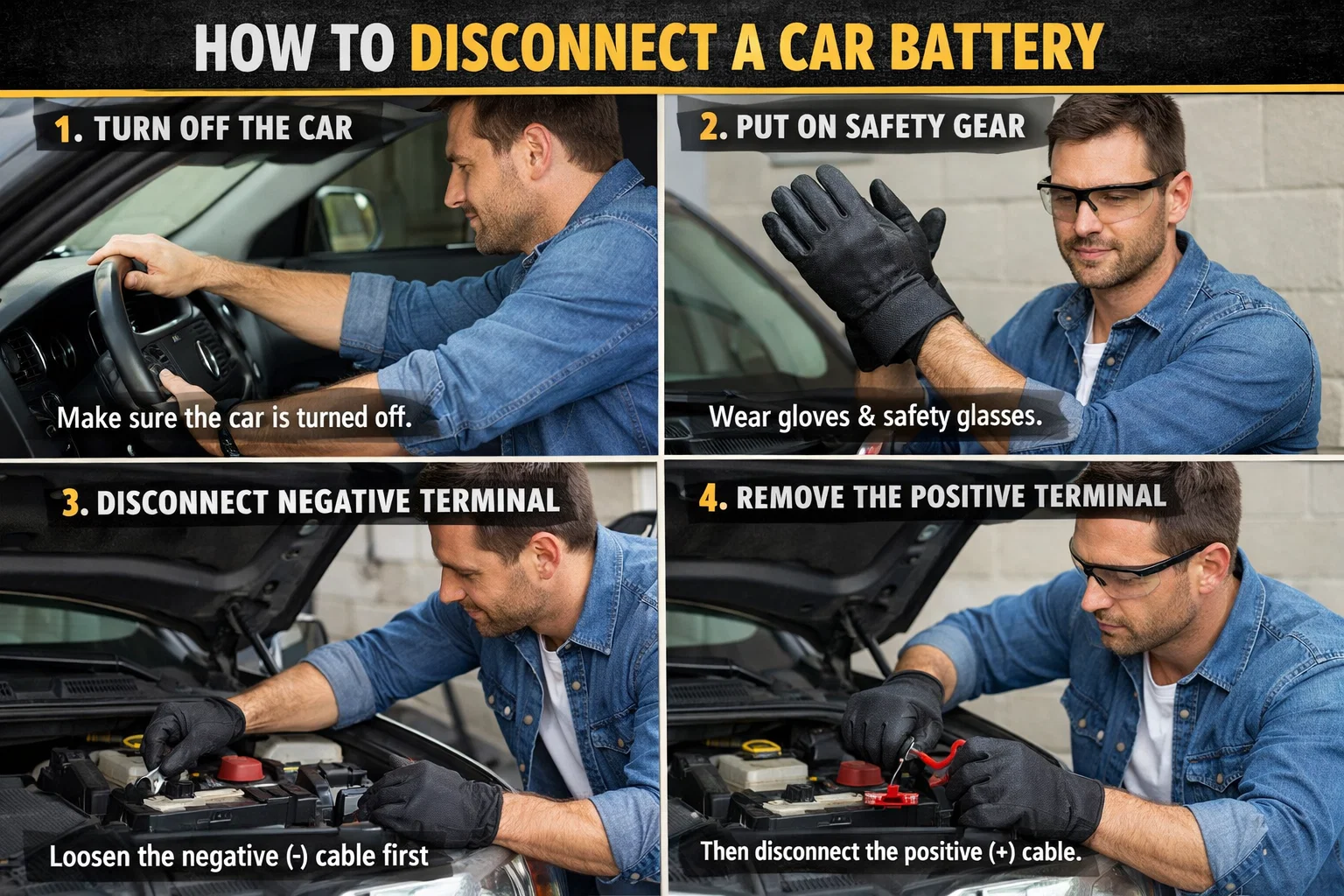 HOW TO DISCONNECT A CAR BATTERY

1. TURN OFF THE CAR

Make sure the car is turned off.

2. PUT ON SAFETY GEAR

Wear gloves & safety glasses.

3. DISCONNECT NEGATIVE TERMINAL

Loosen the negative (-) cable first

4. REMOVE THE POSITIVE TERMINAL

Then disconnect the positive (+) cable.