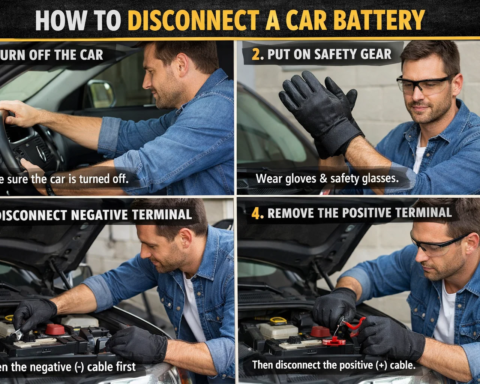 HOW TO DISCONNECT A CAR BATTERY

URN OFF THE CAR

e sure the car is turned off.

2. PUT ON SAFETY GEAR

Wear gloves & safety glasses.

DISCONNECT NEGATIVE TERMINAL

en the negative (-) cable first

4. REMOVE THE POSITIVE TERMINAL

Then disconnect the positive (+) cable.