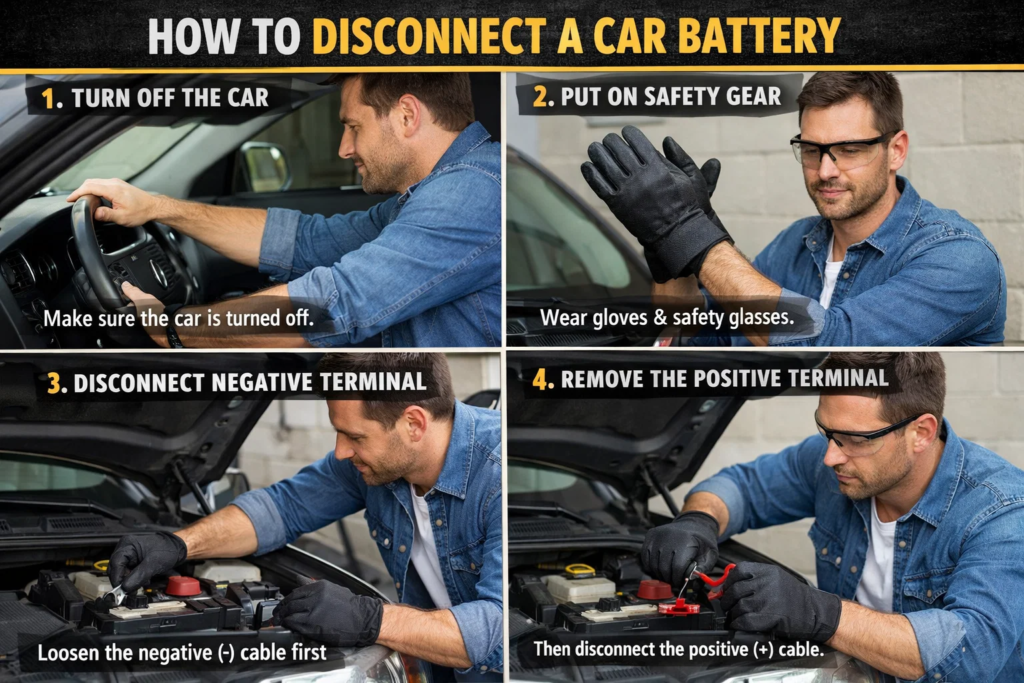 HOW TO DISCONNECT A CAR BATTERY

1. TURN OFF THE CAR

Make sure the car is turned off.

2. PUT ON SAFETY GEAR

Wear gloves & safety glasses.

3. DISCONNECT NEGATIVE TERMINAL

Loosen the negative (-) cable first

4. REMOVE THE POSITIVE TERMINAL

Then disconnect the positive (+) cable.