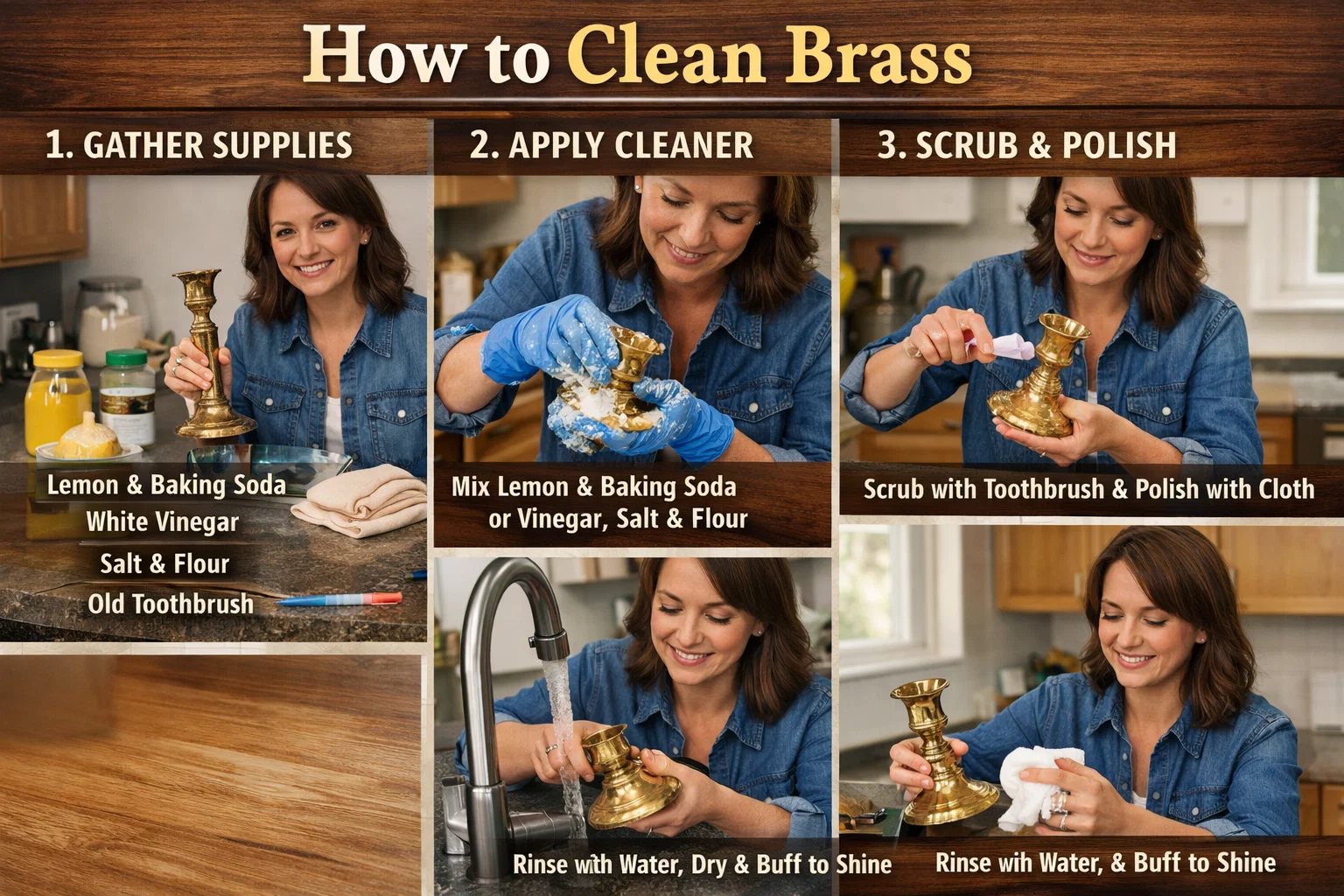 How to Clean Brass

1. GATHER SUPPLIES

Lemon & Baking Soda
White Vinegar
Salt & Flour
Old Toothbrush

2. APPLY CLEANER

Mix Lemon & Baking Soda or Vinegar, Salt & Flour

Rinse with Water, Dry & Buff to Shine

3. SCRUB & POLISH

Scrub with Toothbrush & Polish with Cloth

Rinse wih Water, & Buff to Shine