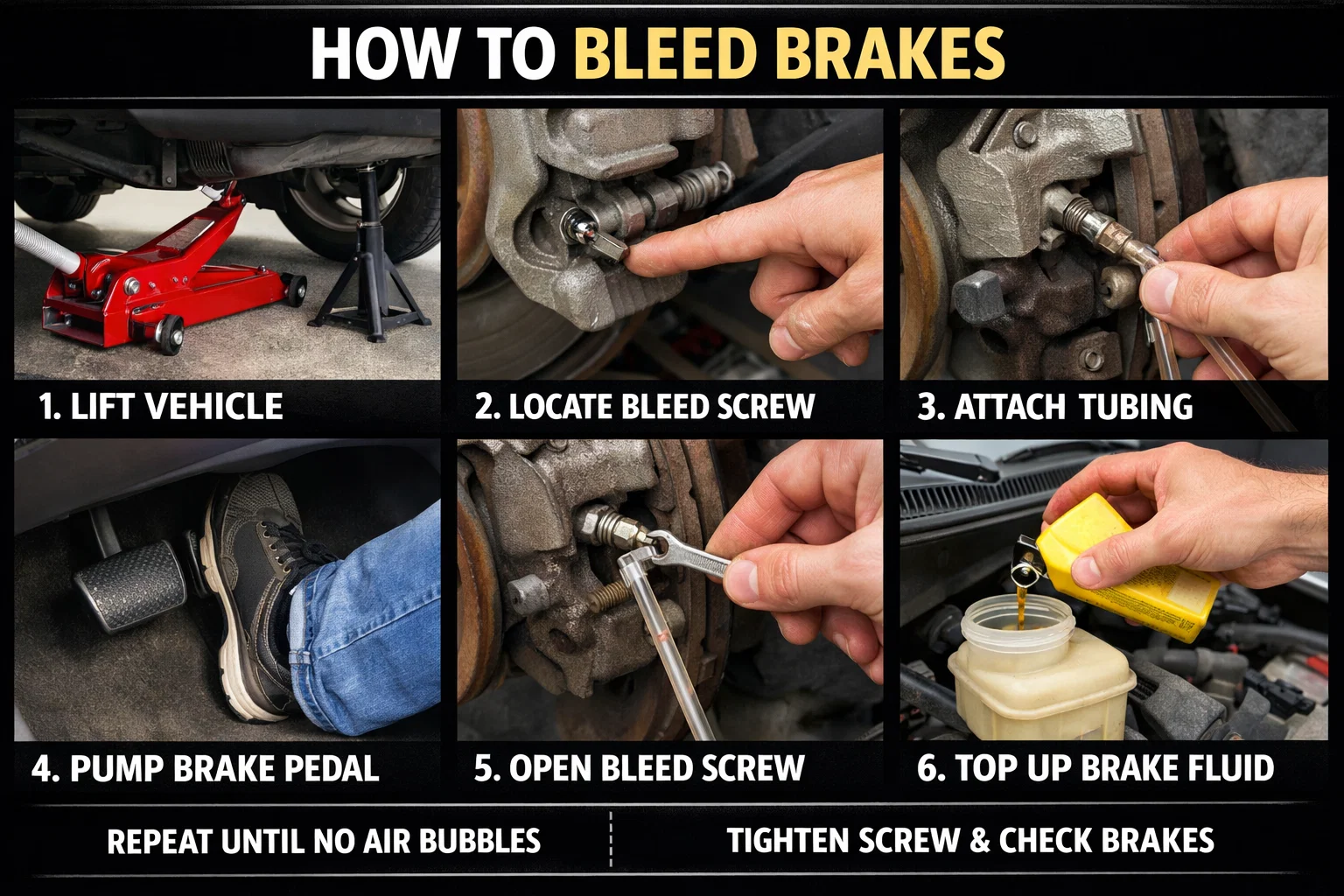 HOW TO BLEED BRAKES

1. LIFT VEHICLE

2. LOCATE BLEED SCREW

3. ATTACH TUBING

4. PUMP BRAKE PEDAL

5. OPEN BLEED SCREW

6. TOP UP BRAKE FLUID

REPEAT UNTIL NO AIR BUBBLES

TIGHTEN SCREW & CHECK BRAKES