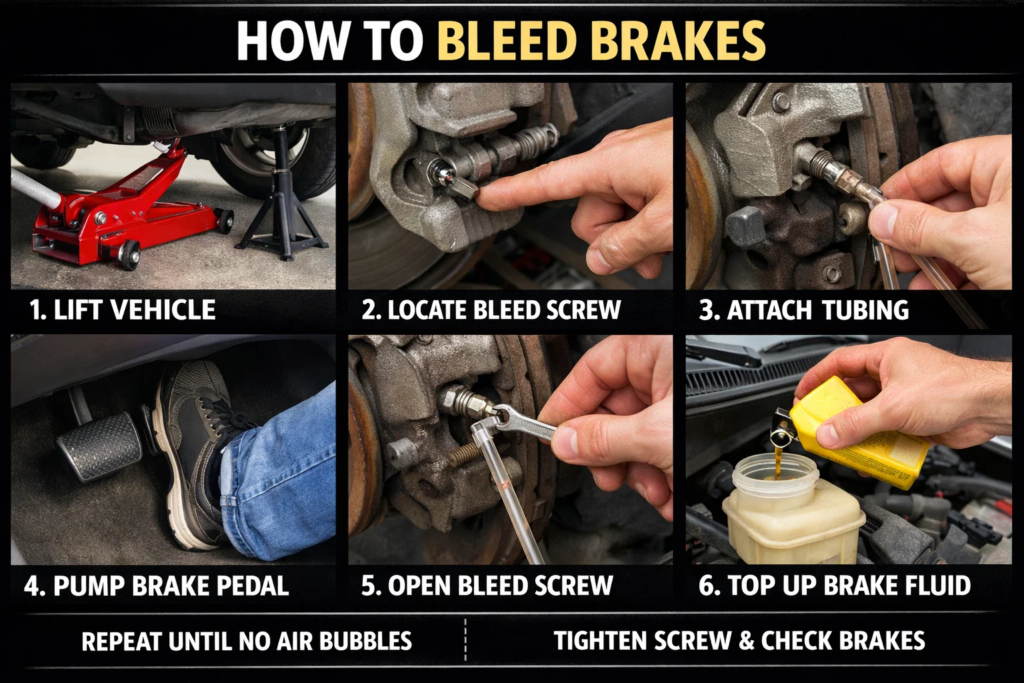 HOW TO BLEED BRAKES

1. LIFT VEHICLE

2. LOCATE BLEED SCREW

3. ATTACH TUBING

4. PUMP BRAKE PEDAL

5. OPEN BLEED SCREW

6. TOP UP BRAKE FLUID

REPEAT UNTIL NO AIR BUBBLES

TIGHTEN SCREW & CHECK BRAKES