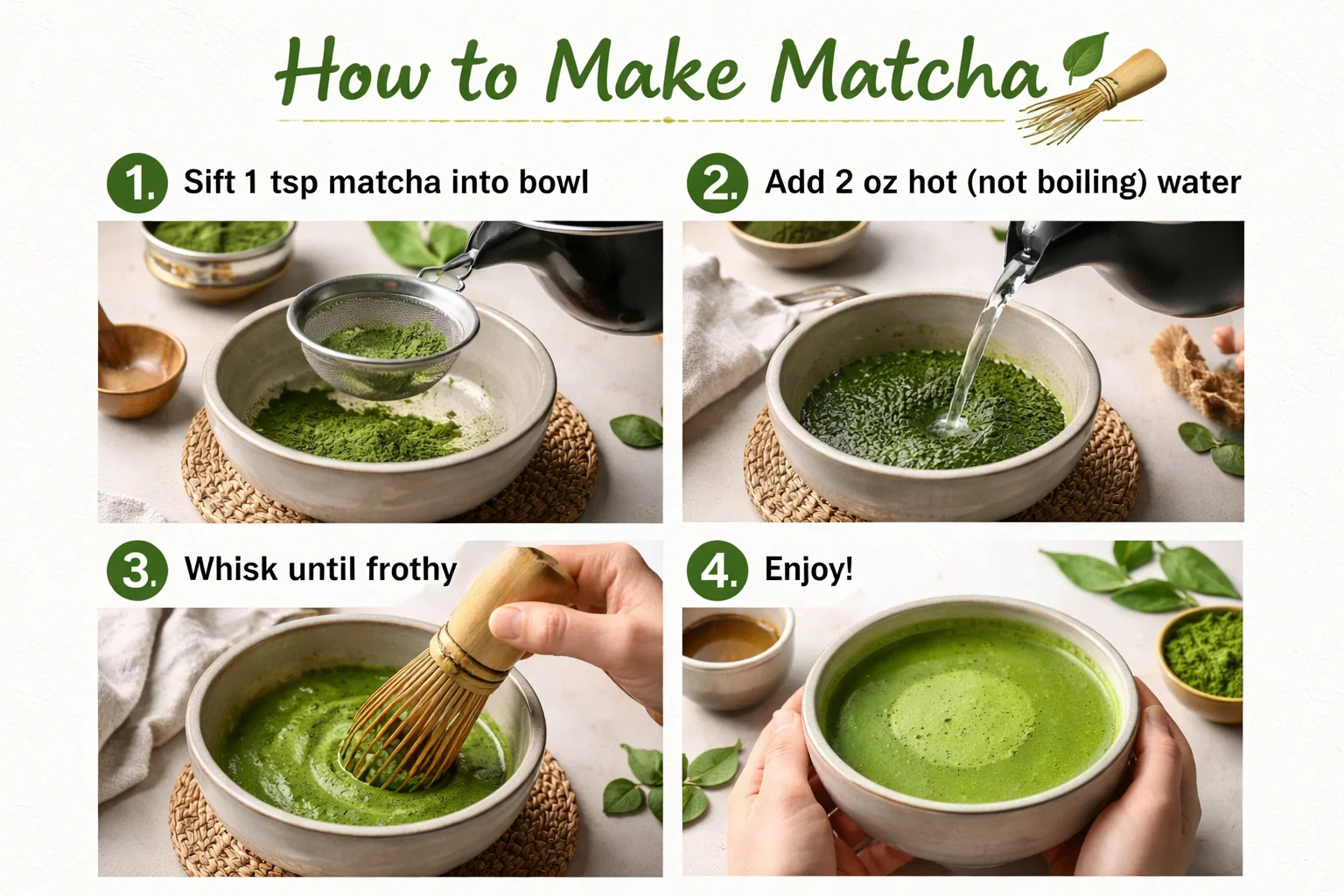 How to Make Matcha

1. Sift 1 tsp matcha into bowl

2. Add 2 oz hot (not boiling) water

3. Whisk until frothy

4. Enjoy!