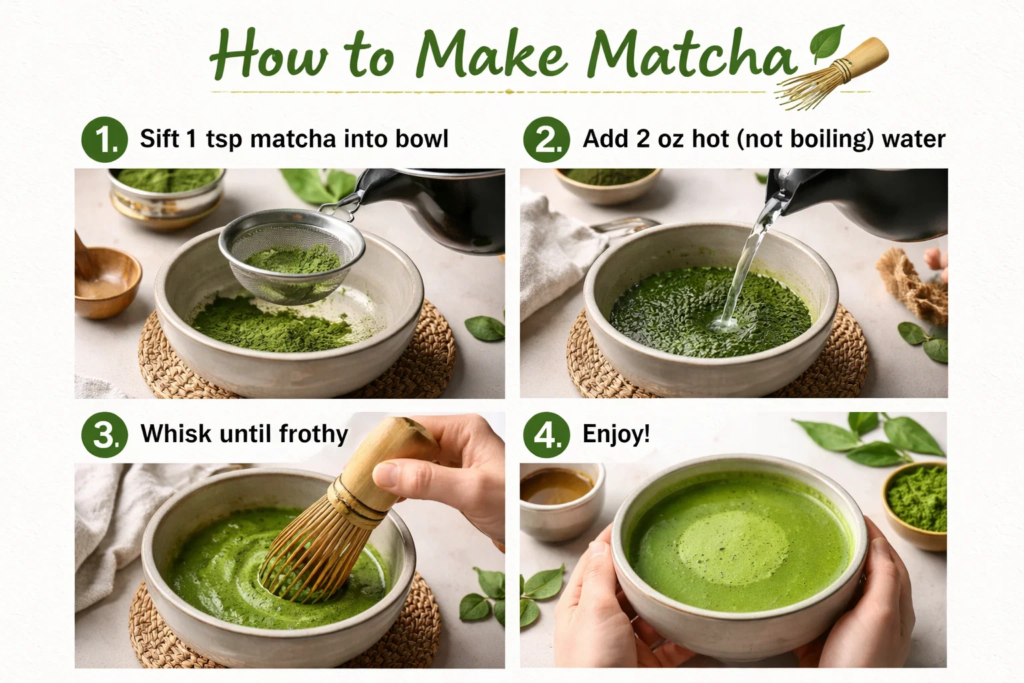 How to Make Matcha

1. Sift 1 tsp matcha into bowl

2. Add 2 oz hot (not boiling) water

3. Whisk until frothy

4. Enjoy!