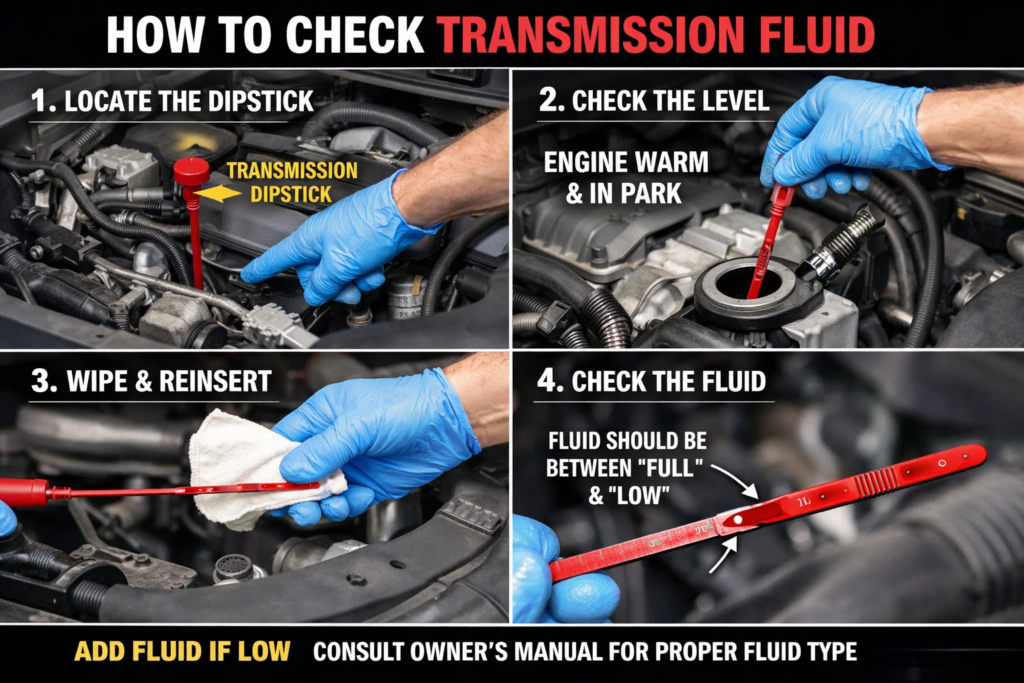 HOW TO CHECK TRANSMISSION FLUID

1. LOCATE THE DIPSTICK

TRANSMISSION DIPSTICK

2. CHECK THE LEVEL

ENGINE WARM & IN PARK

3. WIPE & REINSERT

4. CHECK THE FLUID

FLUID SHOULD BE BETWEEN "FULL" & "LOW"

ADD FLUID IF LOW CONSULT OWNER'S MANUAL FOR PROPER FLUID TYPE