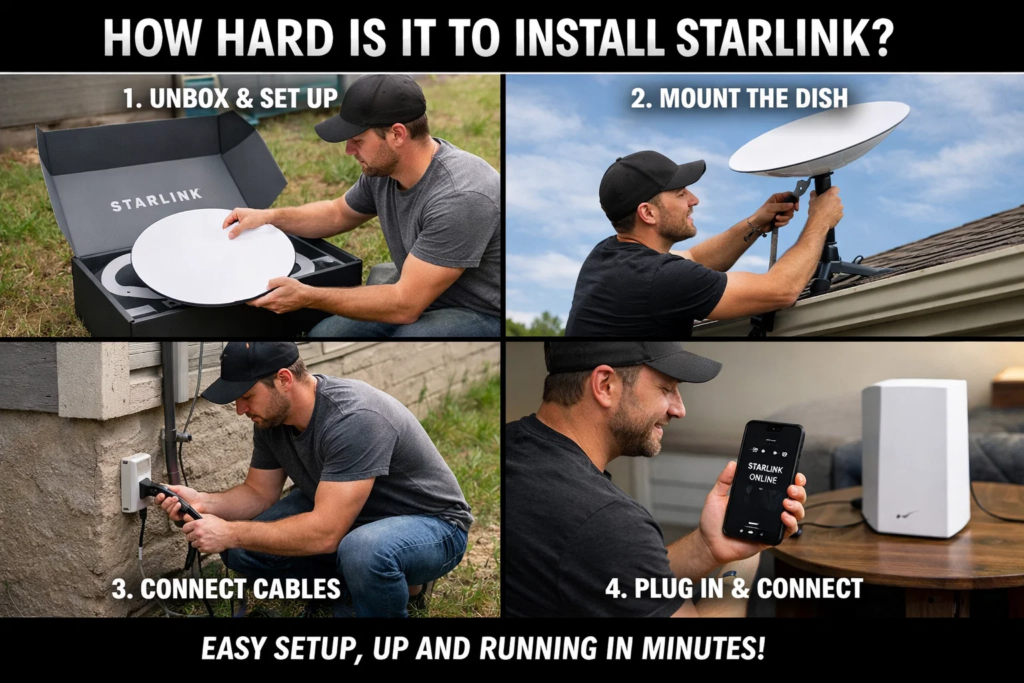 HOW HARD IS IT TO INSTALL STARLINK?

1. UNBOX & SET UP

STARLINK

2. MOUNT THE DISH

3. CONNECT CABLES

STARLINK ONLINE

4. PLUG IN & CONNECT

EASY SETUP, UP AND RUNNING IN MINUTES!