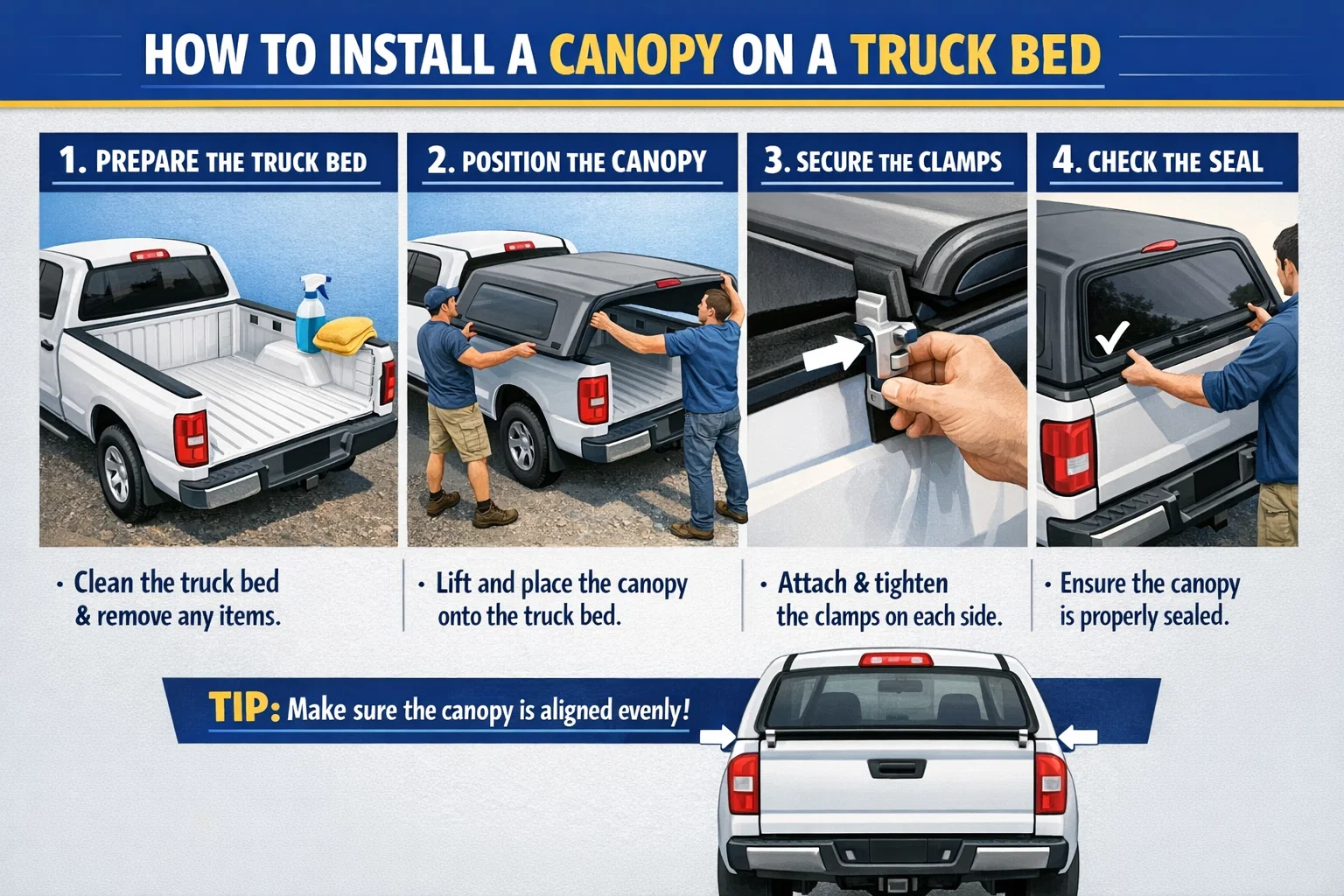 HOW TO INSTALL A CANOPY ON A TRUCK BED

1. PREPARE THE TRUCK BED

• Clean the truck bed & remove any items.

2. POSITION THE CANOPY

• Lift and place the canopy onto the truck bed.

3. SECURE THE CLAMPS

• Attach & tighten the clamps on each side.

4. CHECK THE SEAL

• Ensure the canopy is properly sealed.

TIP: Make sure the canopy is aligned evenly!