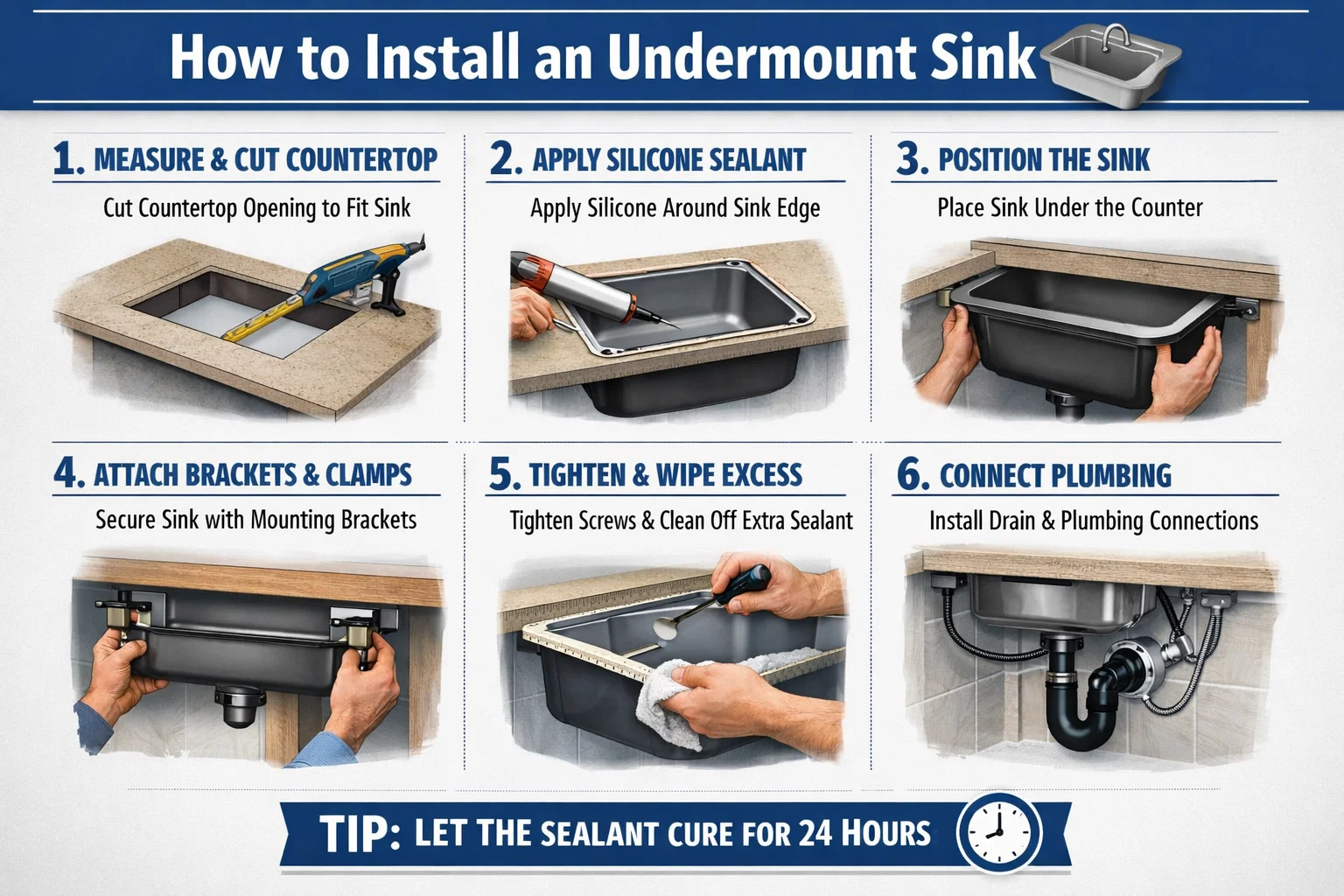 How to Install an Undermount Sink

1. MEASURE & CUT COUNTERTOP
Cut Countertop Opening to Fit Sink

2. APPLY SILICONE SEALANT
Apply Silicone Around Sink Edge

3. POSITION THE SINK
Place Sink Under the Counter

4. ATTACH BRACKETS & CLAMPS
Secure Sink with Mounting Brackets

5. TIGHTEN & WIPE EXCESS
Tighten Screws & Clean Off Extra Sealant

6. CONNECT PLUMBING
Install Drain & Plumbing Connections

TIP: LET THE SEALANT CURE FOR 24 HOURS