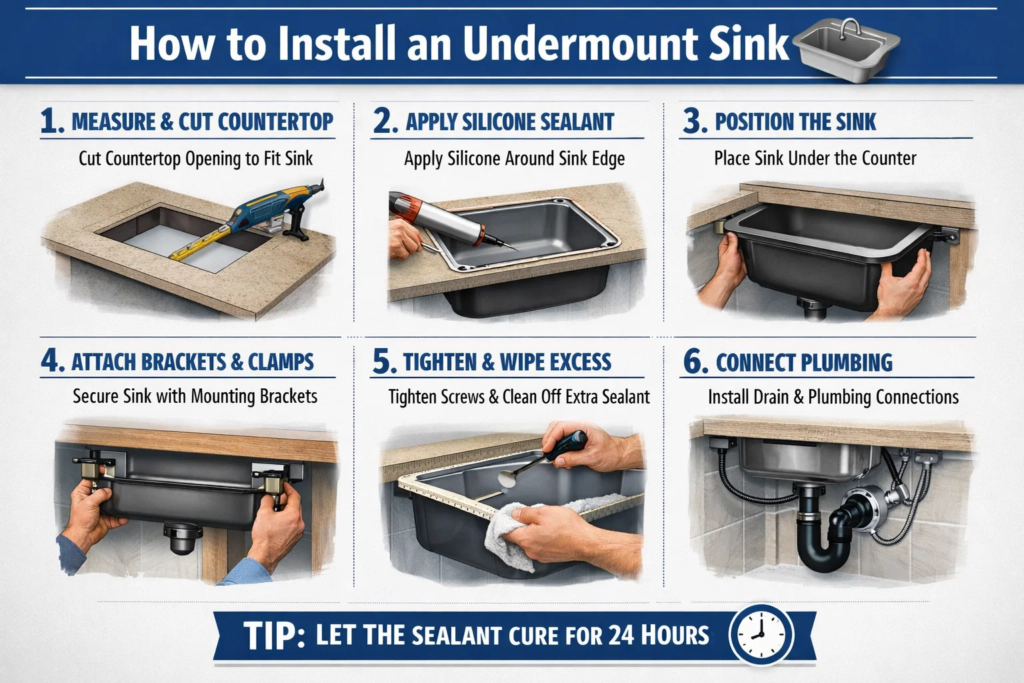 How to Install an Undermount Sink

1. MEASURE & CUT COUNTERTOP
Cut Countertop Opening to Fit Sink

2. APPLY SILICONE SEALANT
Apply Silicone Around Sink Edge

3. POSITION THE SINK
Place Sink Under the Counter

4. ATTACH BRACKETS & CLAMPS
Secure Sink with Mounting Brackets

5. TIGHTEN & WIPE EXCESS
Tighten Screws & Clean Off Extra Sealant

6. CONNECT PLUMBING
Install Drain & Plumbing Connections

TIP: LET THE SEALANT CURE FOR 24 HOURS