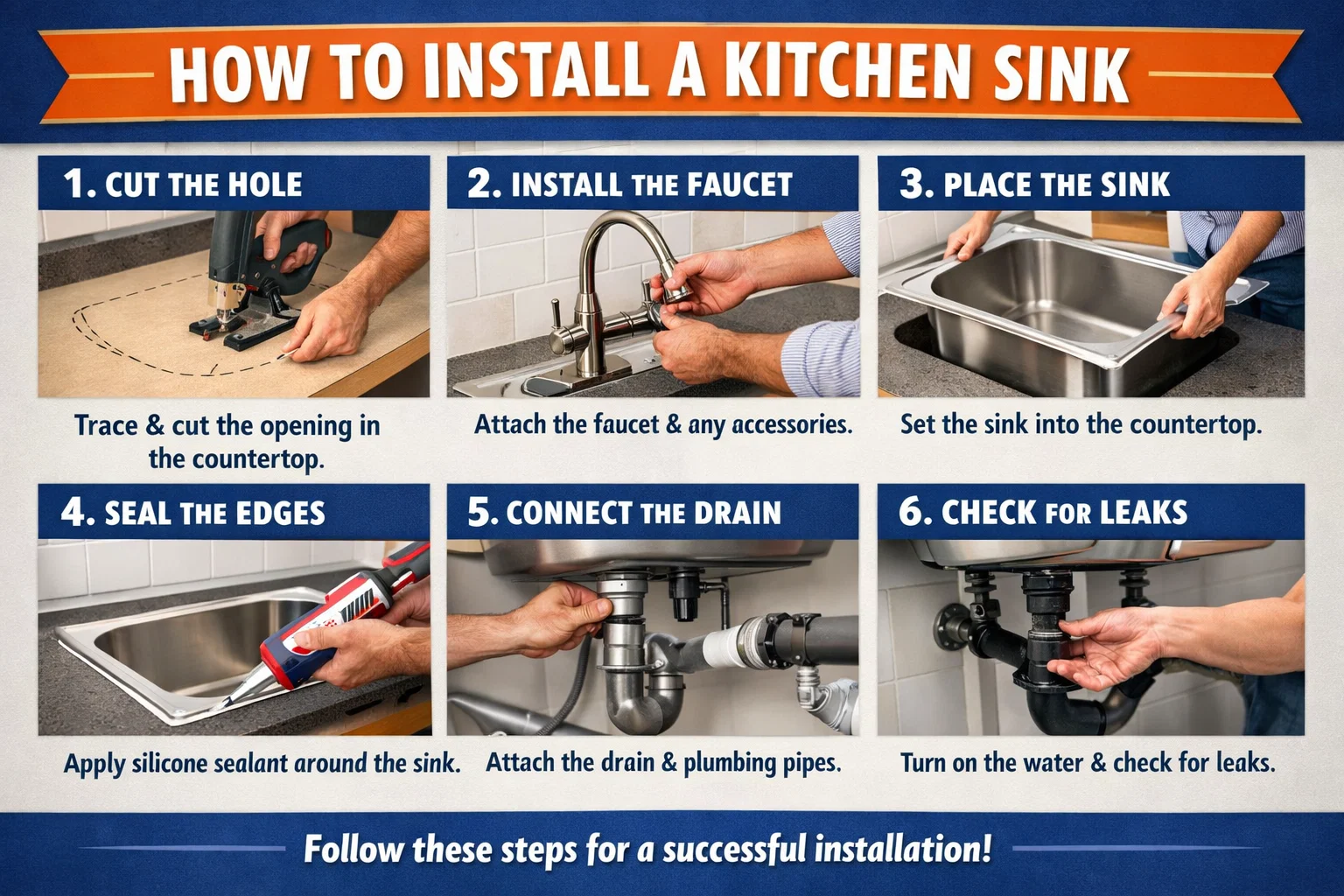 HOW TO INSTALL A KITCHEN SINK

1. CUT THE HOLE

Trace & cut the opening in the countertop.

2. INSTALL THE FAUCET

Attach the faucet & any accessories.

3. PLACE THE SINK

Set the sink into the countertop.

4. SEAL THE EDGES

Apply silicone sealant around the sink.

5. CONNECT THE DRAIN

Attach the drain & plumbing pipes.

6. CHECK FOR LEAKS

Turn on the water & check for leaks.

Follow these steps for a successful installation!