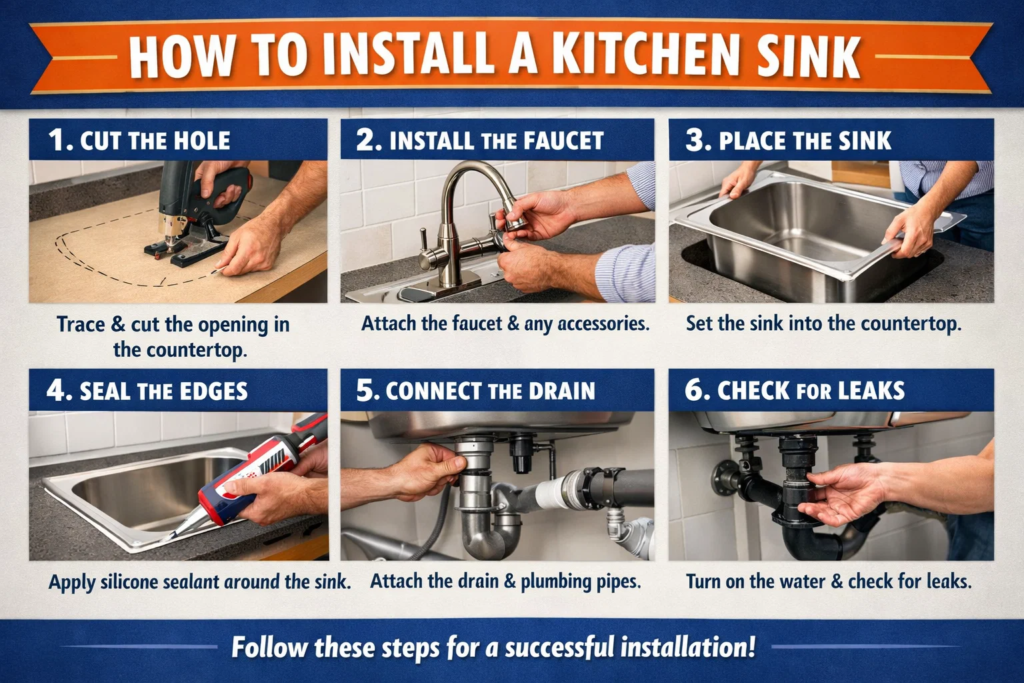 HOW TO INSTALL A KITCHEN SINK

1. CUT THE HOLE

Trace & cut the opening in the countertop.

2. INSTALL THE FAUCET

Attach the faucet & any accessories.

3. PLACE THE SINK

Set the sink into the countertop.

4. SEAL THE EDGES

Apply silicone sealant around the sink.

5. CONNECT THE DRAIN

Attach the drain & plumbing pipes.

6. CHECK FOR LEAKS

Turn on the water & check for leaks.

Follow these steps for a successful installation!