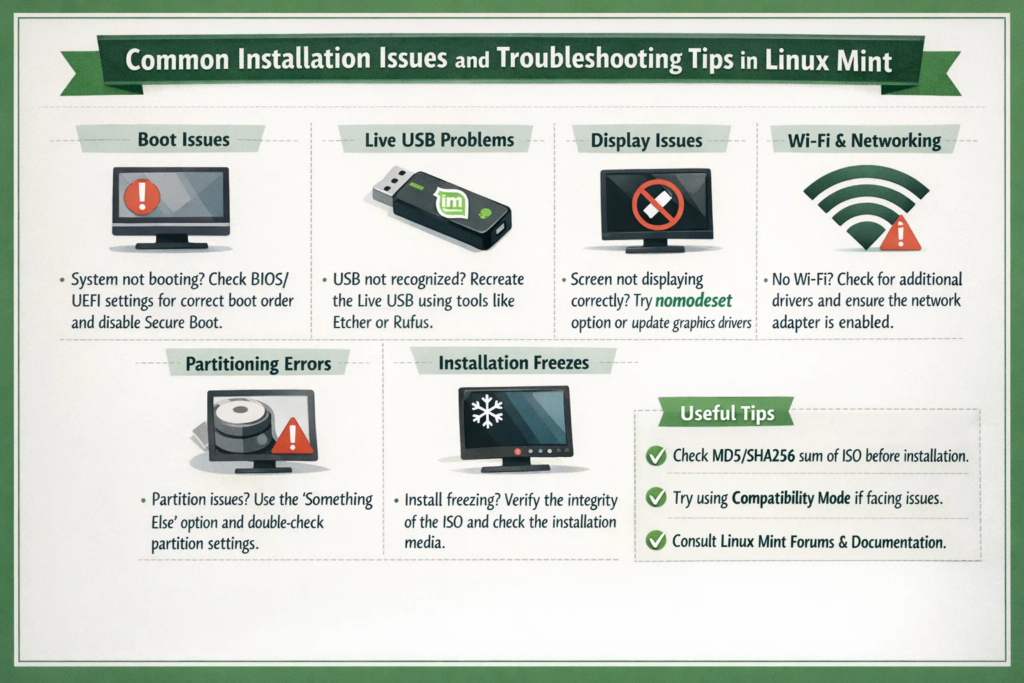 Common Installation Issues and Troubleshooting Tips in Linux Mint

Boot Issues

• System not booting? Check BIOS/UEFI settings for correct boot order and disable Secure Boot.

Live USB Problems

lm

• USB not recognized? Recreate the Live USB using tools like Etcher or Rufus.

Display Issues

• Screen not displaying correctly? Try nomodeset option or update graphics drivers

Wi-Fi & Networking

• No Wi-Fi? Check for additional drivers and ensure the network adapter is enabled.

Partitioning Errors

• Partition issues? Use the 'Something Else' option and double-check partition settings.

Installation Freezes

• Install freezing? Verify the integrity of the ISO and check the installation media.

Useful Tips

Check MD5/SHA256 sum of ISO before installation.

Try using Compatibility Mode if facing issues.

Consult Linux Mint Forums & Documentation.