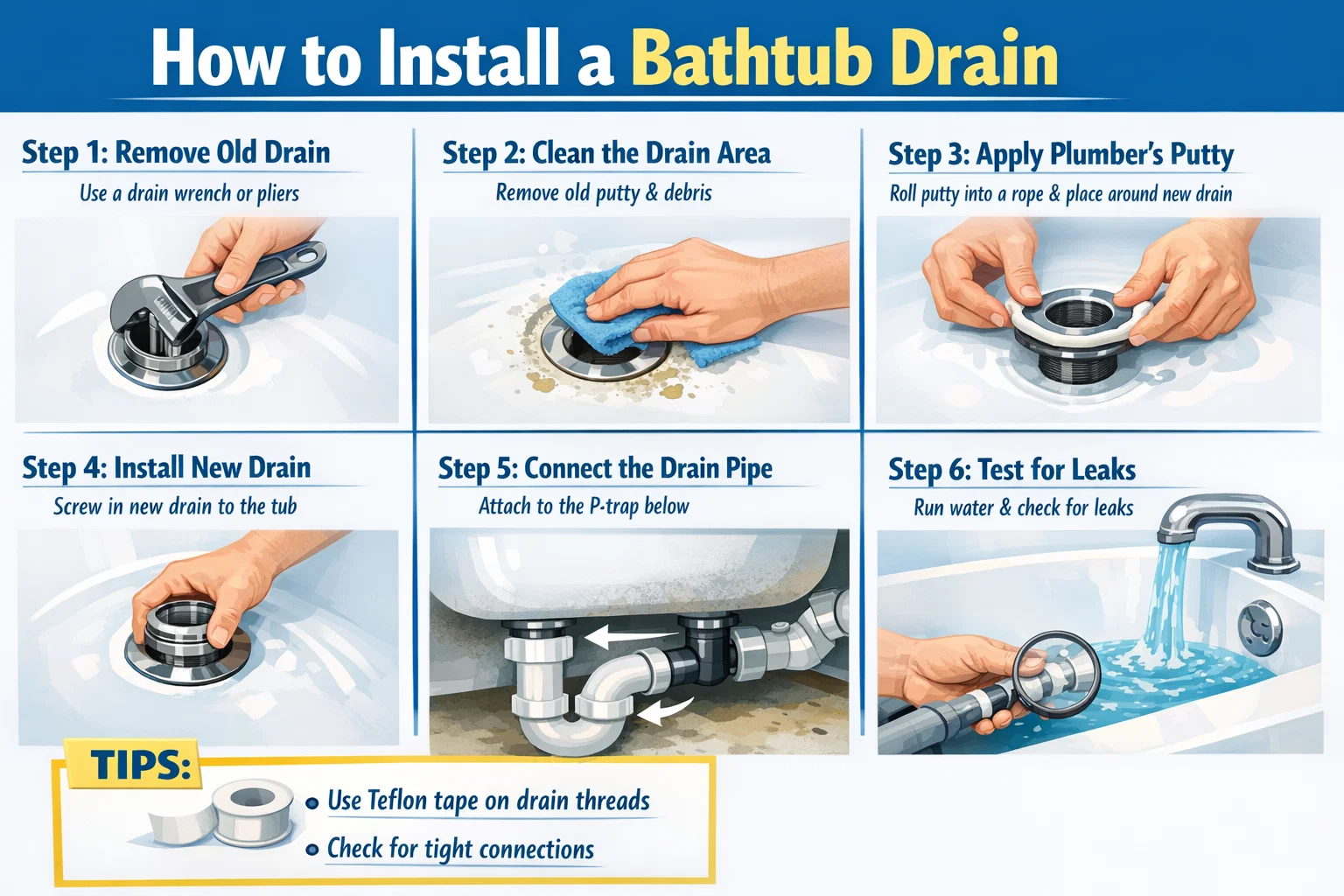 How to Install a Bathtub Drain

Step 1: Remove Old Drain
Use a drain wrench or pliers

Step 2: Clean the Drain Area
Remove old putty & debris

Step 3: Apply Plumber's Putty
Roll putty into a rope & place around new drain

Step 4: Install New Drain
Screw in new drain to the tub

Step 5: Connect the Drain Pipe
Attach to the P-trap below

Step 6: Test for Leaks
Run water & check for leaks

TIPS:
• Use Teflon tape on drain threads
• Check for tight connections