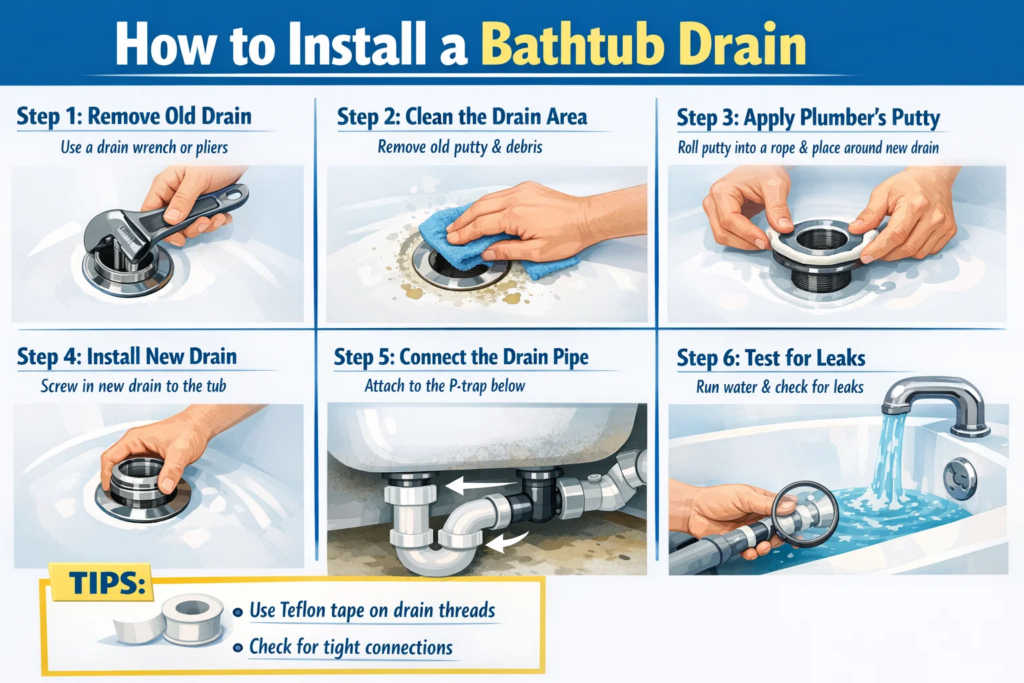 How to Install a Bathtub Drain

Step 1: Remove Old Drain
Use a drain wrench or pliers

Step 2: Clean the Drain Area
Remove old putty & debris

Step 3: Apply Plumber's Putty
Roll putty into a rope & place around new drain

Step 4: Install New Drain
Screw in new drain to the tub

Step 5: Connect the Drain Pipe
Attach to the P-trap below

Step 6: Test for Leaks
Run water & check for leaks

TIPS:
Use Teflon tape on drain threads
Check for tight connections