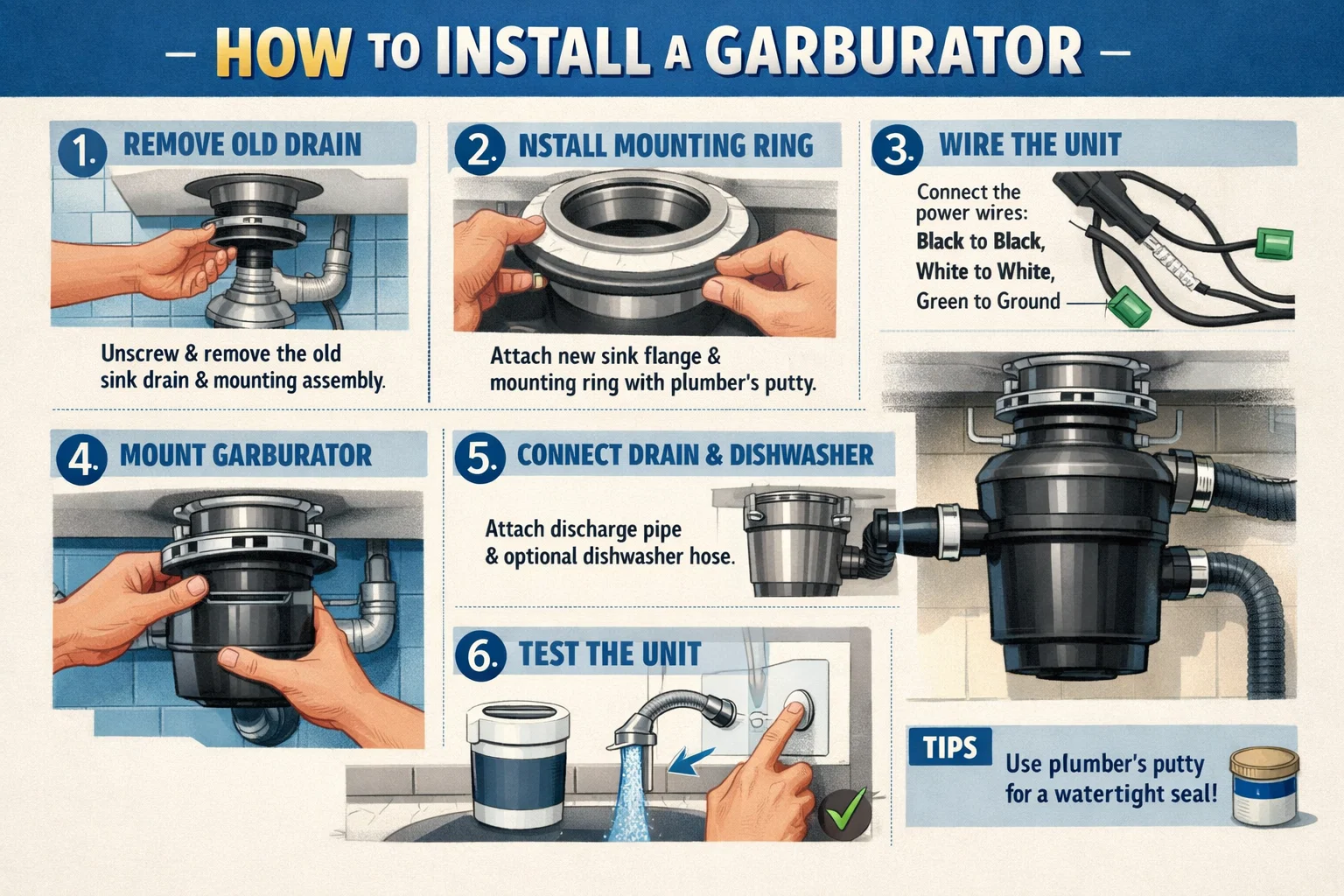 — HOW TO INSTALL A GARBURATOR —

1. REMOVE OLD DRAIN

Unscrew & remove the old sink drain & mounting assembly.

2. NSTALL MOUNTING RING

Attach new sink flange & mounting ring with plumber's putty.

3. WIRE THE UNIT

Connect the power wires:
Black to Black,
White to White,
Green to Ground

4. MOUNT GARBURATOR

5. CONNECT DRAIN & DISHWASHER

Attach discharge pipe & optional dishwasher hose.

6. TEST THE UNIT

TIPS

Use plumber's putty for a watertight seal!