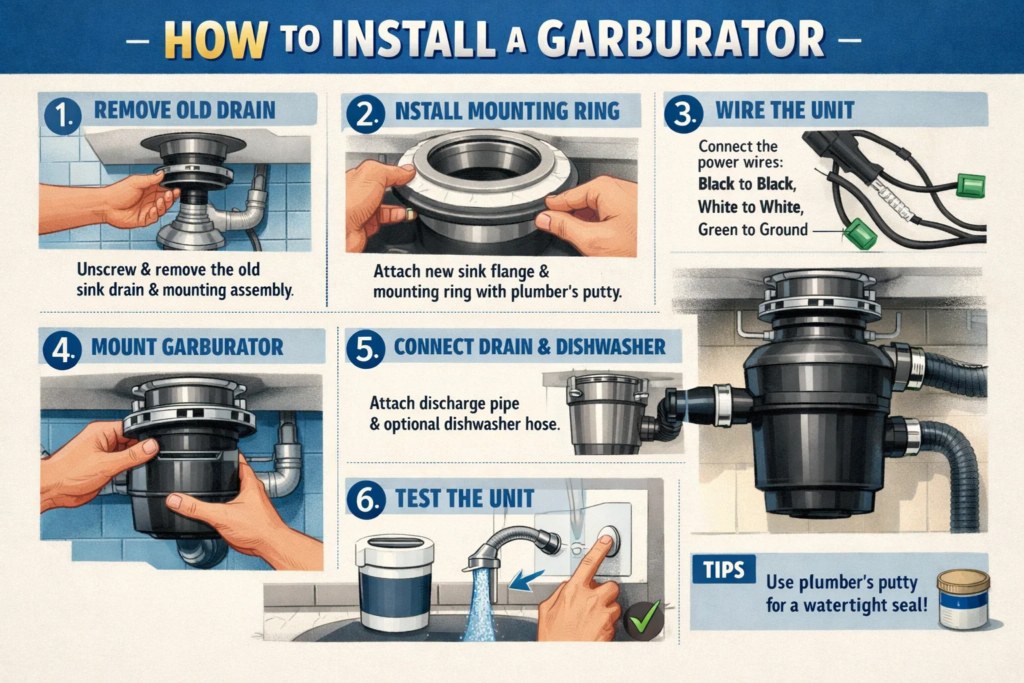 — HOW TO INSTALL A GARBURATOR —

1. REMOVE OLD DRAIN

Unscrew & remove the old sink drain & mounting assembly.

2. NSTALL MOUNTING RING

Attach new sink flange & mounting ring with plumber's putty.

3. WIRE THE UNIT

Connect the power wires: Black to Black, White to White, Green to Ground

4. MOUNT GARBURATOR

5. CONNECT DRAIN & DISHWASHER

Attach discharge pipe & optional dishwasher hose.

6. TEST THE UNIT

TIPS

Use plumber's putty for a watertight seal!