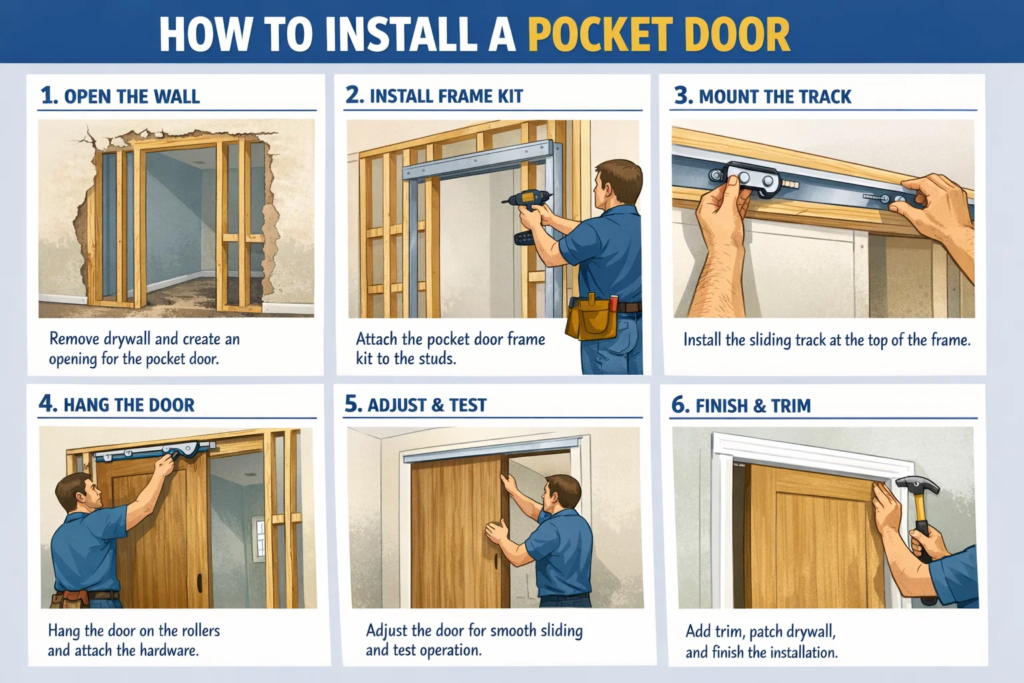 HOW TO INSTALL A POCKET DOOR

1. OPEN THE WALL

Remove drywall and create an opening for the pocket door.

2. INSTALL FRAME KIT

Attach the pocket door frame kit to the studs.

3. MOUNT THE TRACK

Install the sliding track at the top of the frame.

4. HANG THE DOOR

Hang the door on the rollers and attach the hardware.

5. ADJUST & TEST

Adjust the door for smooth sliding and test operation.

6. FINISH & TRIM

Add trim, patch drywall, and finish the installation.